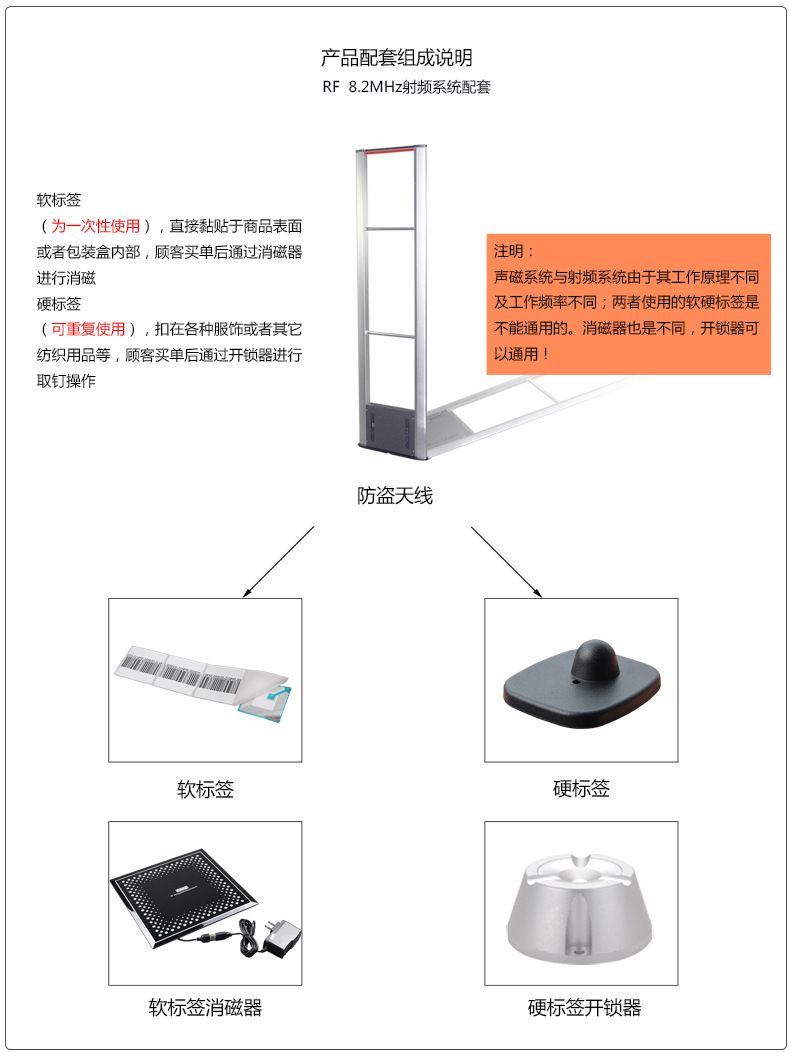 产品配套组成说明
RF 8.2MHz射频系统配套

软标签
（为一次性使用），直接黏贴于商品表面或者包装盒内部，顾客买单后通过消磁器进行消磁
硬标签
（可重复使用），扣在各种服饰或者其它纺织用品等，顾客买单后通过开锁器进行取钉操作

注明：
声磁系统与射频系统由于其工作原理不同及工作频率不同；两者使用的软硬标签是不能通用的。消磁器也是不同，开锁器可以通用！

防盗天线

软标签

硬标签

软标签消磁器

硬标签开锁器