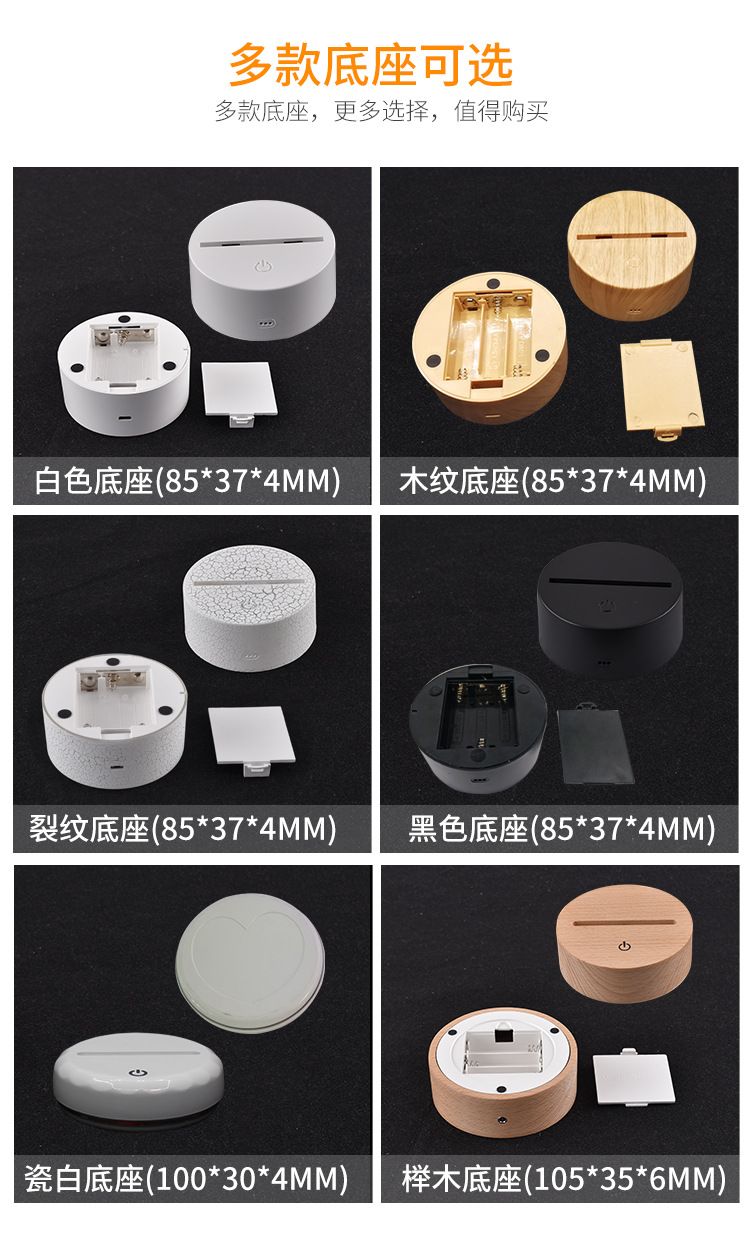 多款底座可选

多款底座，更多选择，值得购买

白色底座(85*37*4MM)

木纹底座(85*37*4MM)

裂纹底座(85*37*4MM)

黑色底座(85*37*4MM)

瓷白底座(100*30*4MM)

榉木底座(105*35*6MM)