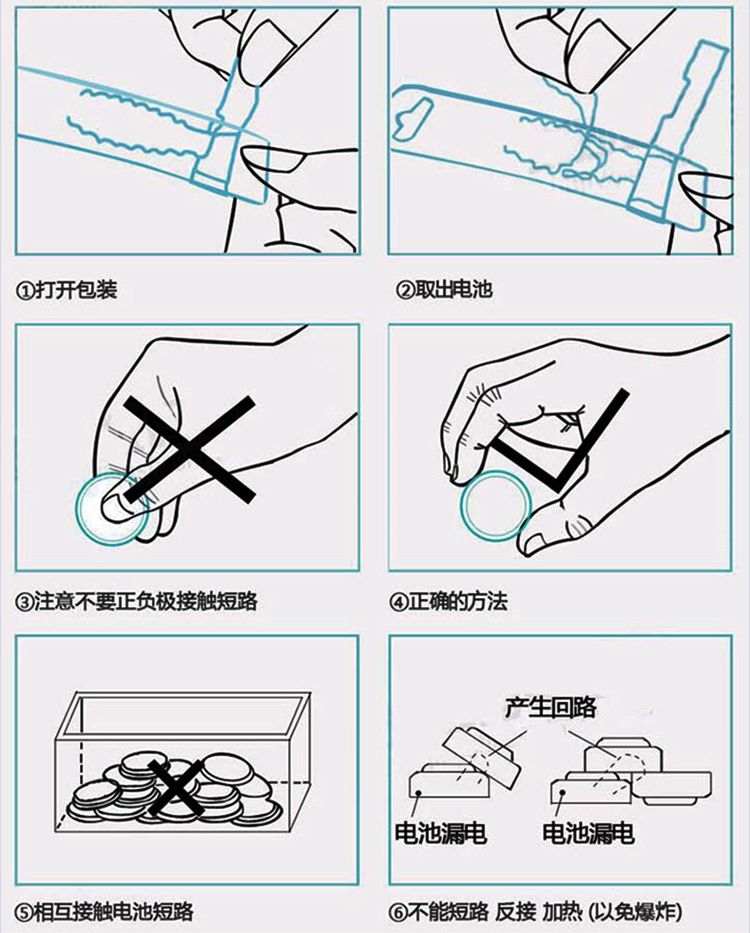 ①打开包装

②取出电池

③注意不要正负极接触短路

④正确的方法

⑤相互接触电池短路

产生回路

电池漏电

电池漏电

⑥不能短路 反接 加热 (以免爆炸)