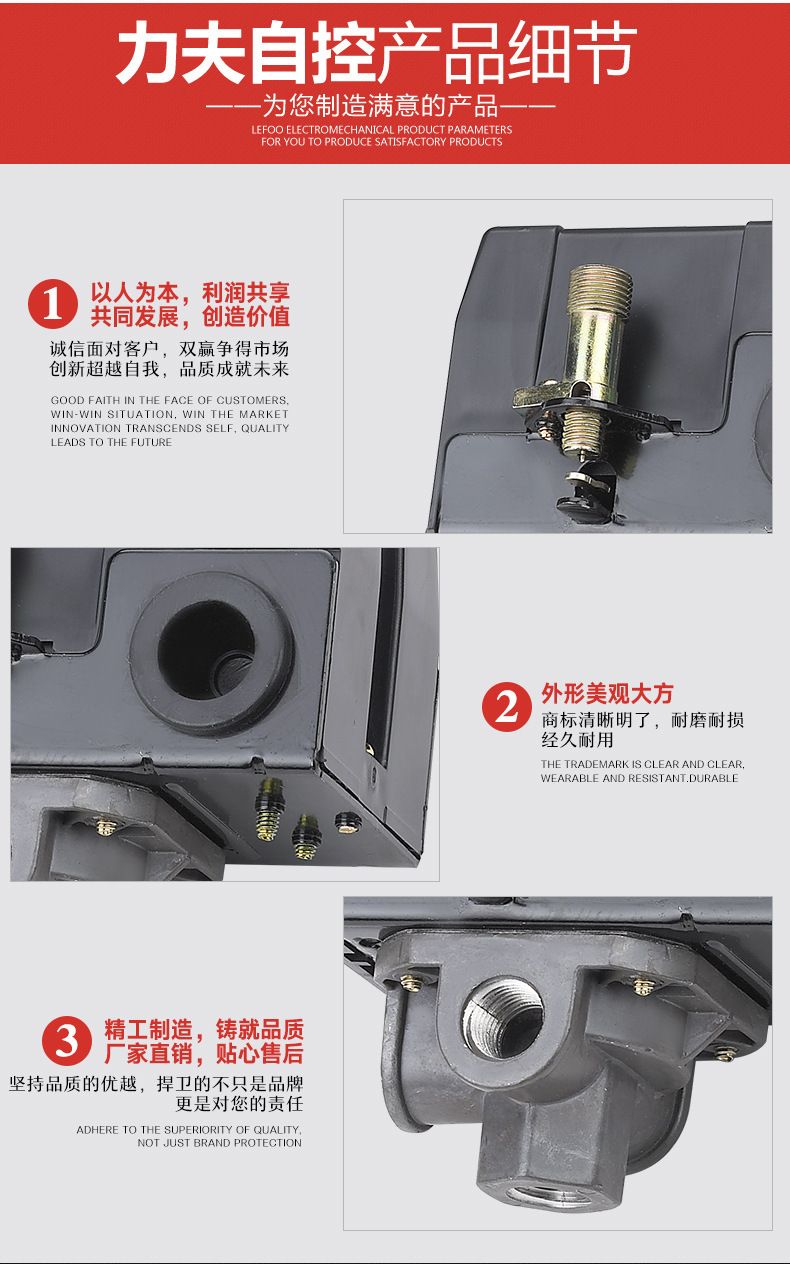 力夫自控产品细节

——为您制造满意的产品——

LEFOO ELECTROMECHANICAL PRODUCT PARAMETERS
FOR YOU TO PRODUCE SATISFACTORY PRODUCTS

1 以人为本，利润共享
共同发展，创造价值

诚信面对客户，双赢争得市场
创新超越自我，品质成就未来

GOOD FAITH IN THE FACE OF CUSTOMERS, WIN-WIN SITUATION, WIN THE MARKET INNOVATION TRANSCENDS SELF, QUALITY LEADS TO THE FUTURE

2 外形美观大方

商标清晰明了，耐磨耐损
经久耐用

THE TRADEMARK IS CLEAR AND CLEAR, WEARABLE AND RESISTANT.DURABLE

3 精工制造，铸就品质
厂家直销，贴心售后

坚持品质的优越，捍卫的不只是品牌
更是对您的责任

ADHERE TO THE SUPERIORITY OF QUALITY, NOT JUST BRAND PROTECTION