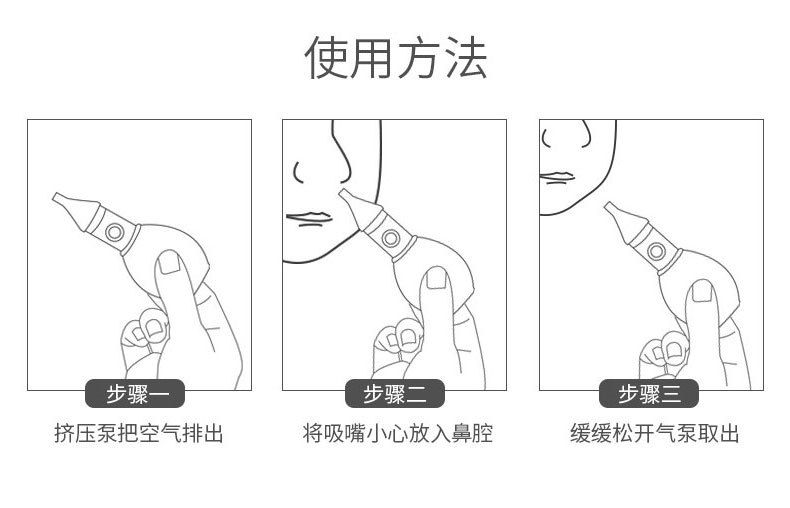 使用方法

步骤一
挤压泵把空气排出

步骤二
将吸嘴小心放入鼻腔

步骤三
缓缓松开气泵取出