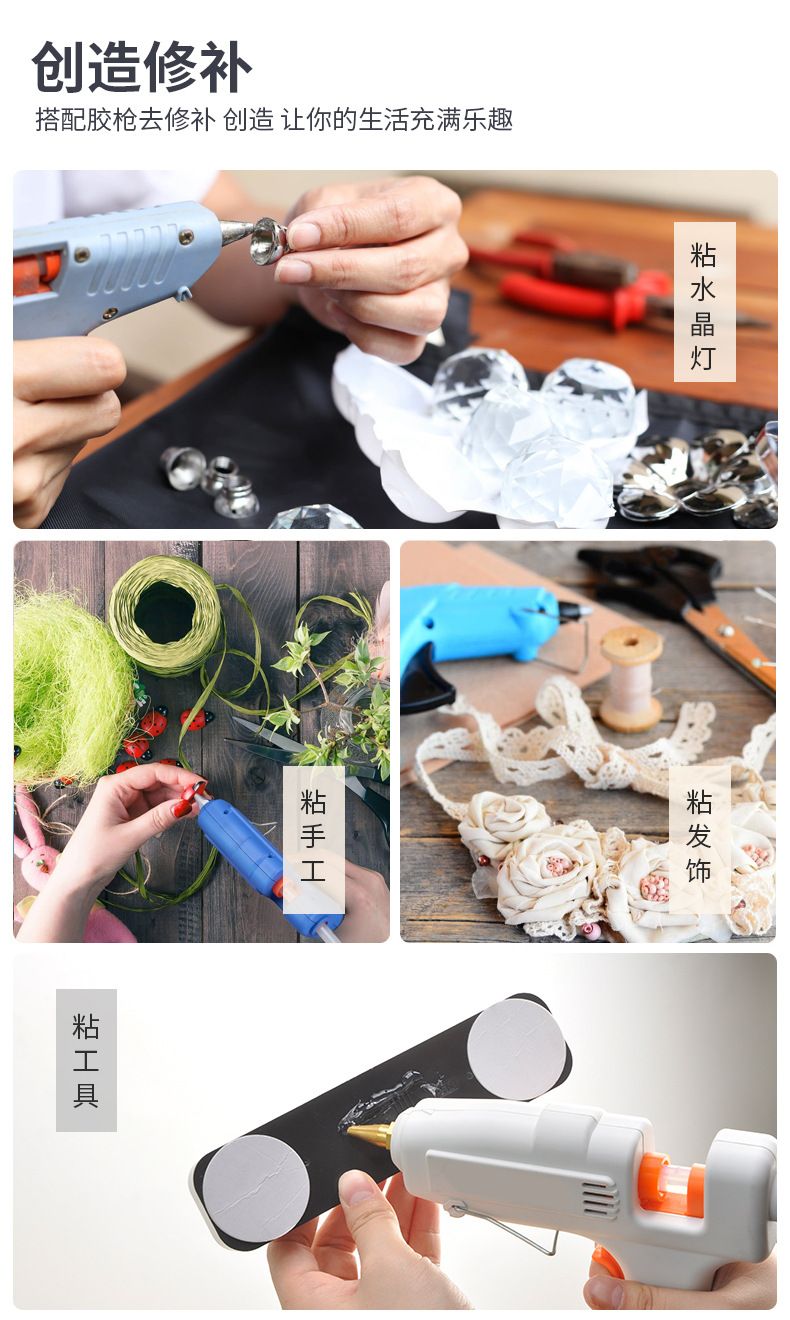 创造修补
搭配胶枪去修补 创造 让你的生活充满乐趣

粘水晶灯

粘手工

粘发饰

粘工具