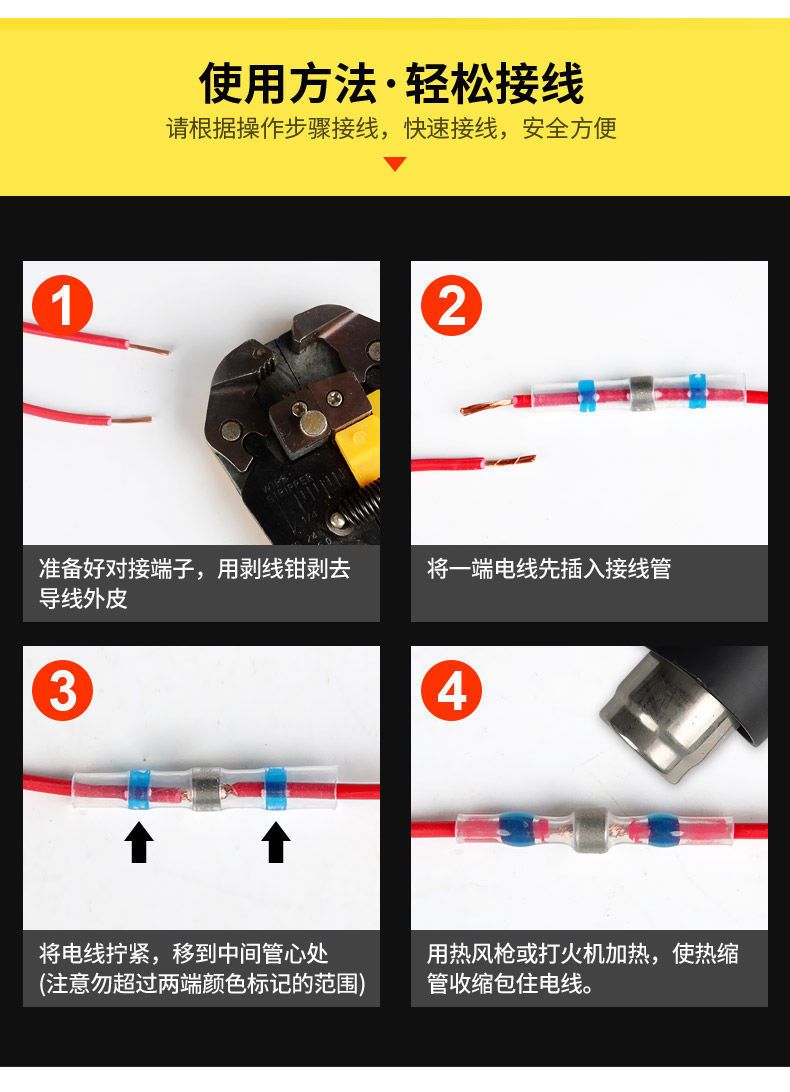 使用方法·轻松接线
请根据操作步骤接线，快速接线，安全方便

1
准备好对接端子，用剥线钳剥去导线外皮

2
将一端电线先插入接线管

3
将电线拧紧，移到中间管心处
(注意勿超过两端颜色标记的范围)

4
用热风枪或打火机加热，使热缩管收缩包住电线。