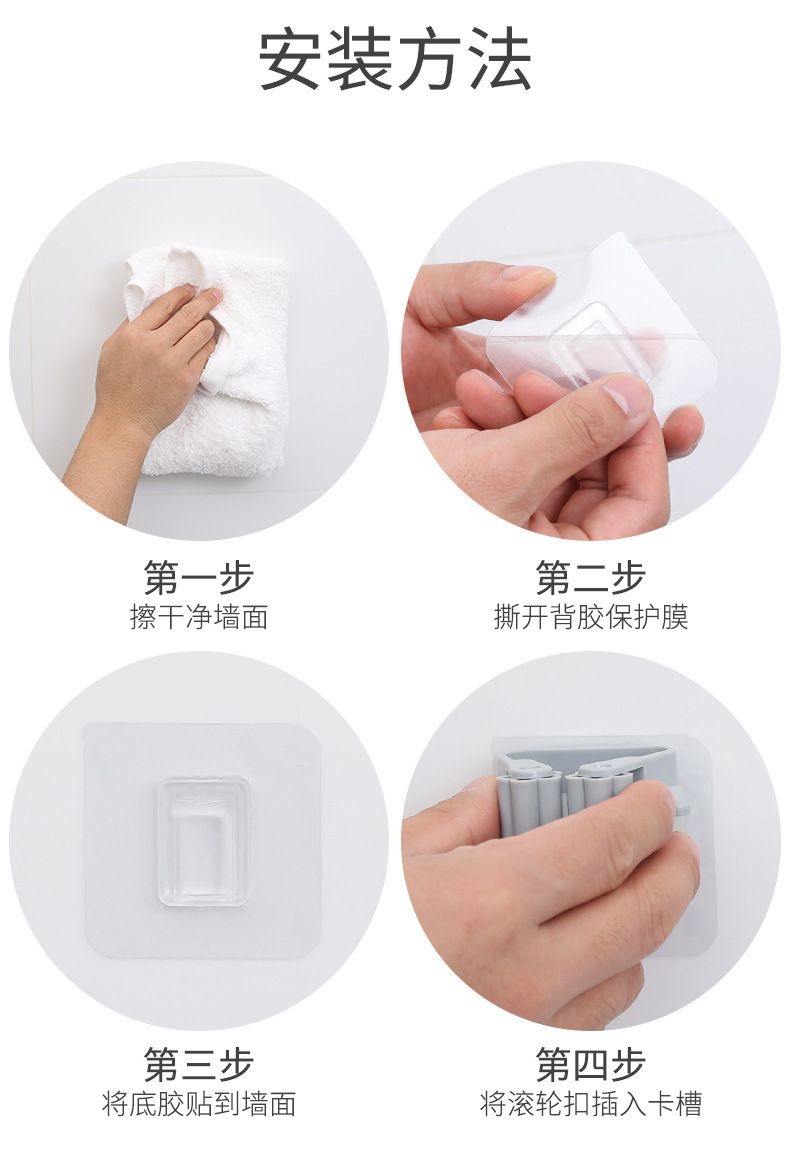 安装方法

第一步
擦干净墙面

第二步
撕开背胶保护膜

第三步
将底胶贴到墙面

第四步
将滚轮扣插入卡槽