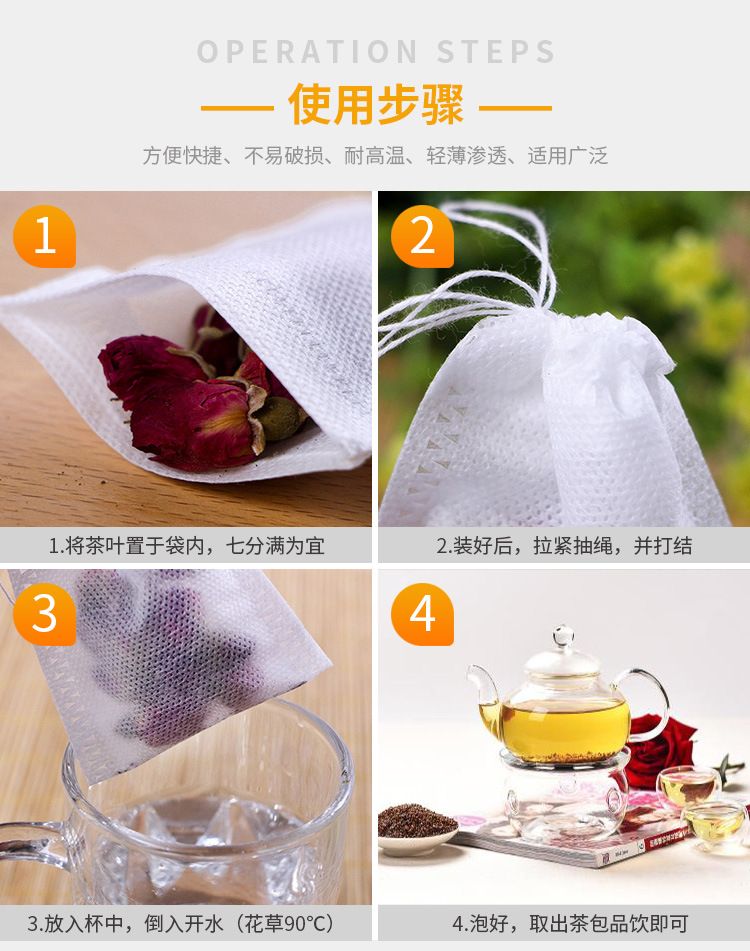 OPERATION STEPS

使用步骤

方便快捷、不易破损、耐高温、轻薄渗透、适用广泛

1

1.将茶叶置于袋内，七分满为宜

2

2.装好后，拉紧抽绳，并打结

3

3.放入杯中，倒入开水（花草90°C）

4

4.泡好，取出茶包品饮即可