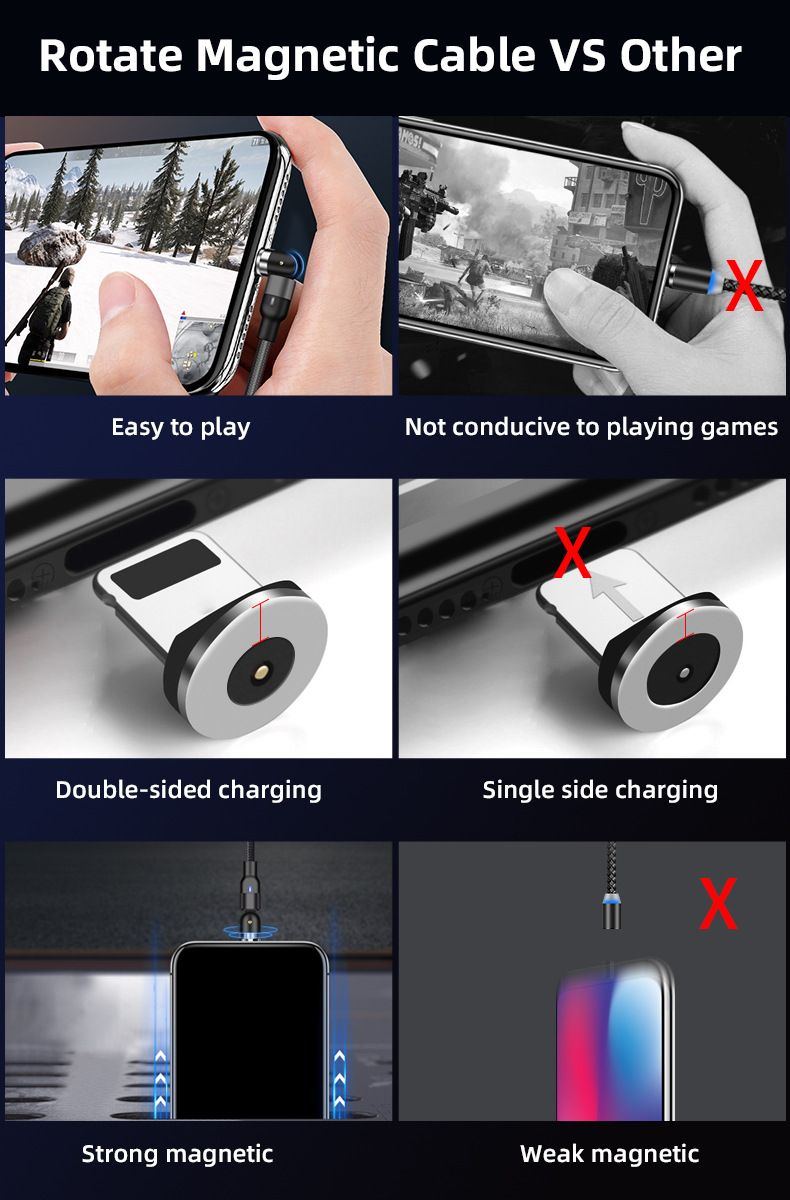 Rotate Magnetic Cable VS Other

X

Easy to play

Not conducive to playing games

X

Double-sided charging

Single side charging

X

Strong magnetic

Weak magnetic