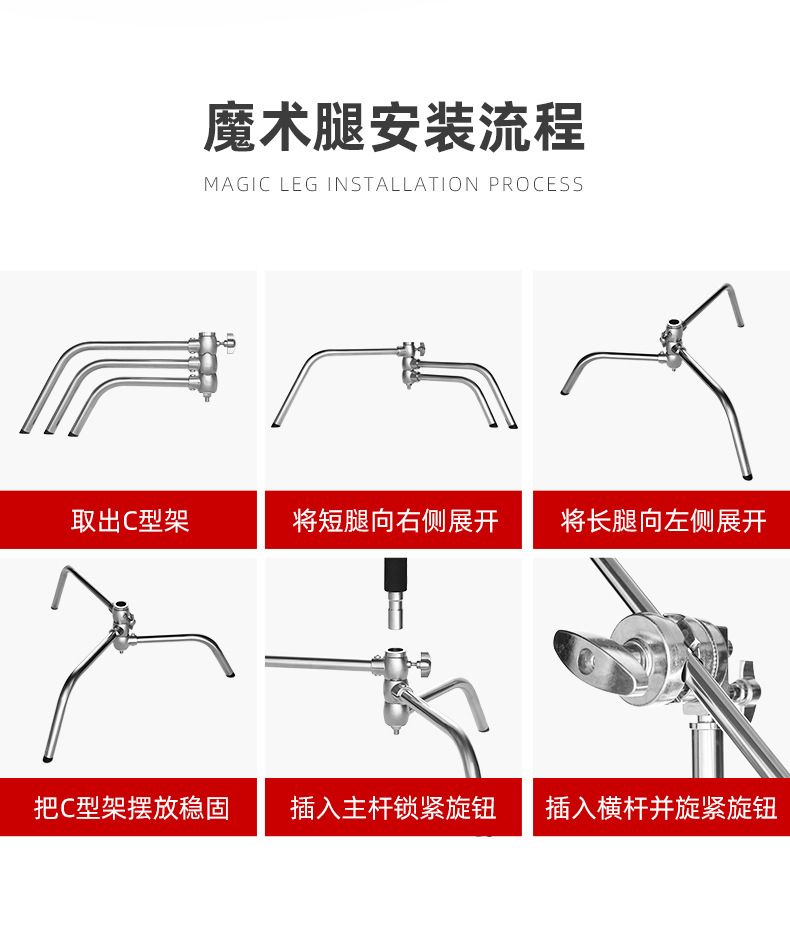 魔术腿安装流程

MAGIC LEG INSTALLATION PROCESS

取出C型架

将短腿向右侧展开

将长腿向左侧展开

把C型架摆放稳固

插入主杆锁紧旋钮

插入横杆并旋紧旋钮