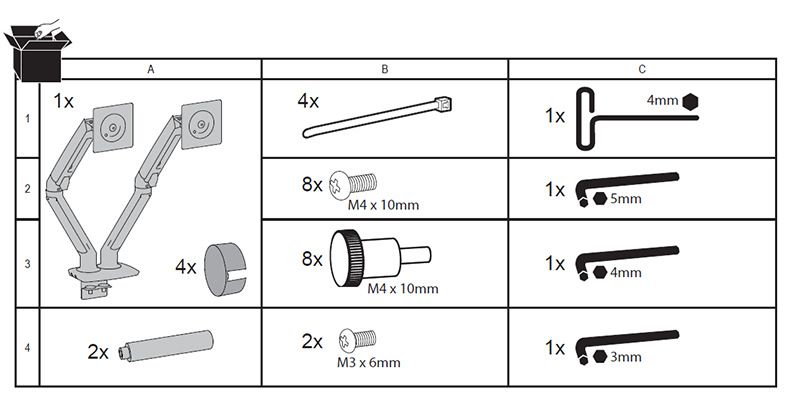 |   | A | B | C |
|---|---|---|---|
| 1 | 1x | 4x | 1x 4mm |
| 2 |  | 8x M4 x 10mm | 1x 5mm |
| 3 | 4x | 8x M4 x 10mm | 1x 4mm |
| 4 | 2x | 2x M3 x 6mm | 1x 3mm |