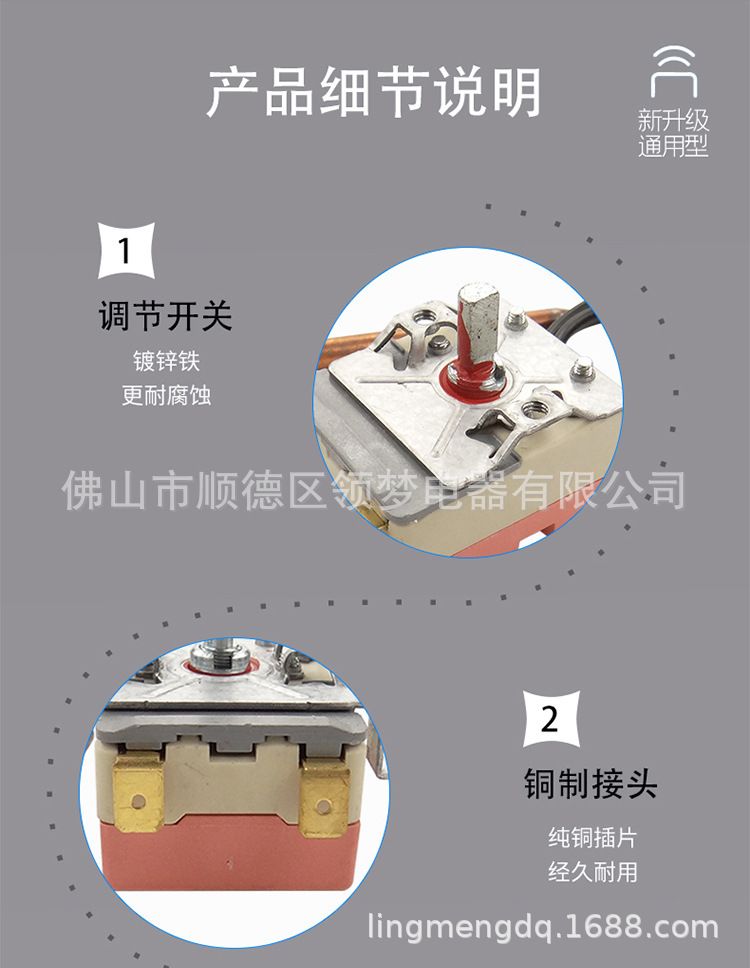 产品细节说明

新升级
通用型

1

调节开关

镀锌铁
更耐腐蚀

佛山市顺德区领梦电器有限公司

2

铜制接头

纯铜插片
经久耐用

lingmengdq.1688.com