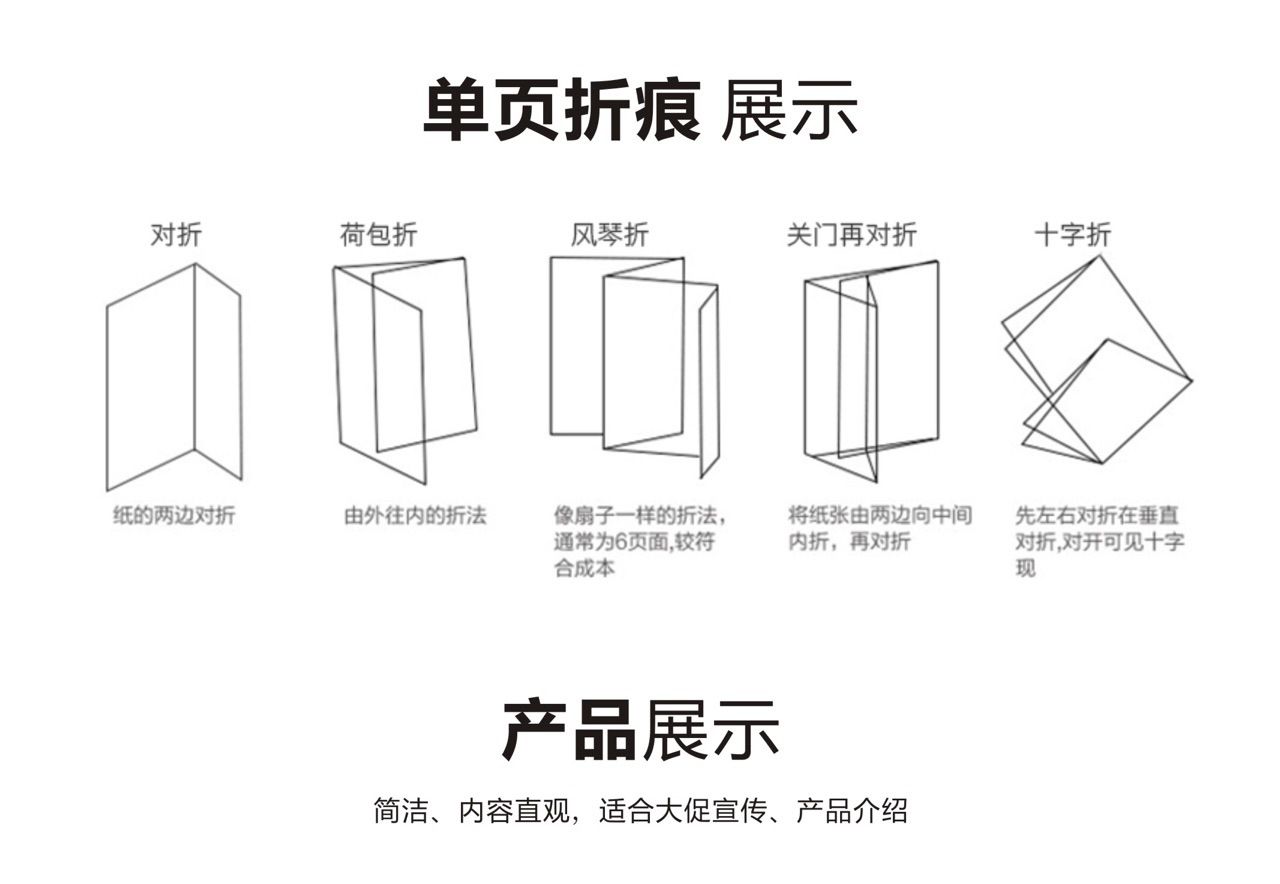 单页折痕 展示

对折

纸的两边对折

荷包折

由外往内的折法

风琴折

像扇子一样的折法，通常为6页面,较符合成本

关门再对折

将纸张由两边向中间内折，再对折

十字折

先左右对折在垂直对折,对开可见十字现

产品展示

简洁、内容直观，适合大促宣传、产品介绍