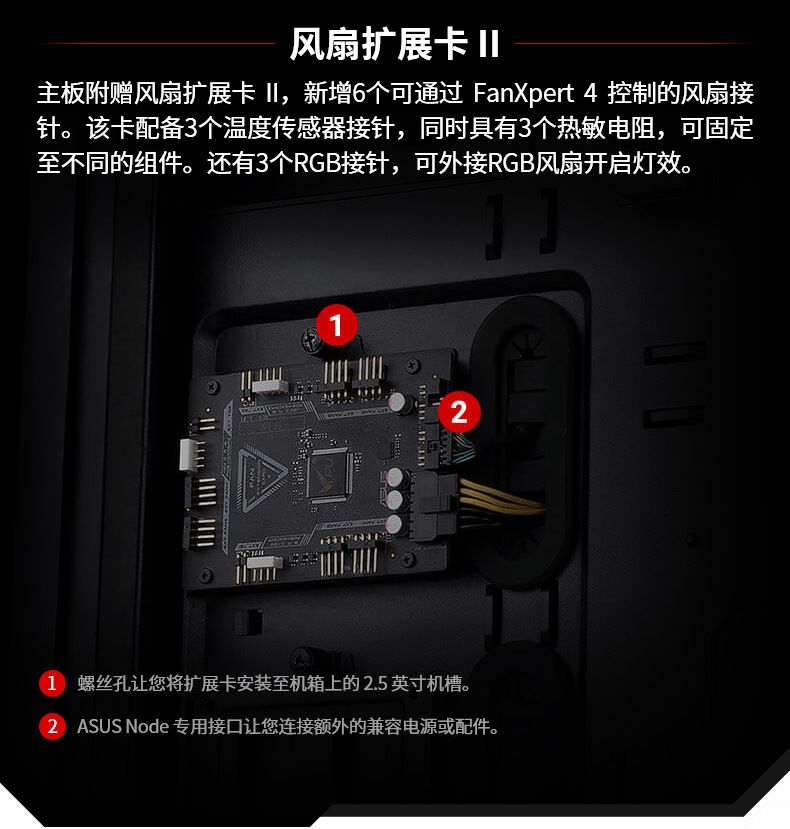 风扇扩展卡 II

主板附赠风扇扩展卡 II，新增6个可通过 FanXpert 4 控制的风扇接针。该卡配备3个温度传感器接针，同时具有3个热敏电阻，可固定至不同的组件。还有3个RGB接针，可外接RGB风扇开启灯效。

1
2

1 螺丝孔让您将扩展卡安装至机箱上的 2.5 英寸机槽。

2 ASUS Node 专用接口让您连接额外的兼容电源或配件。