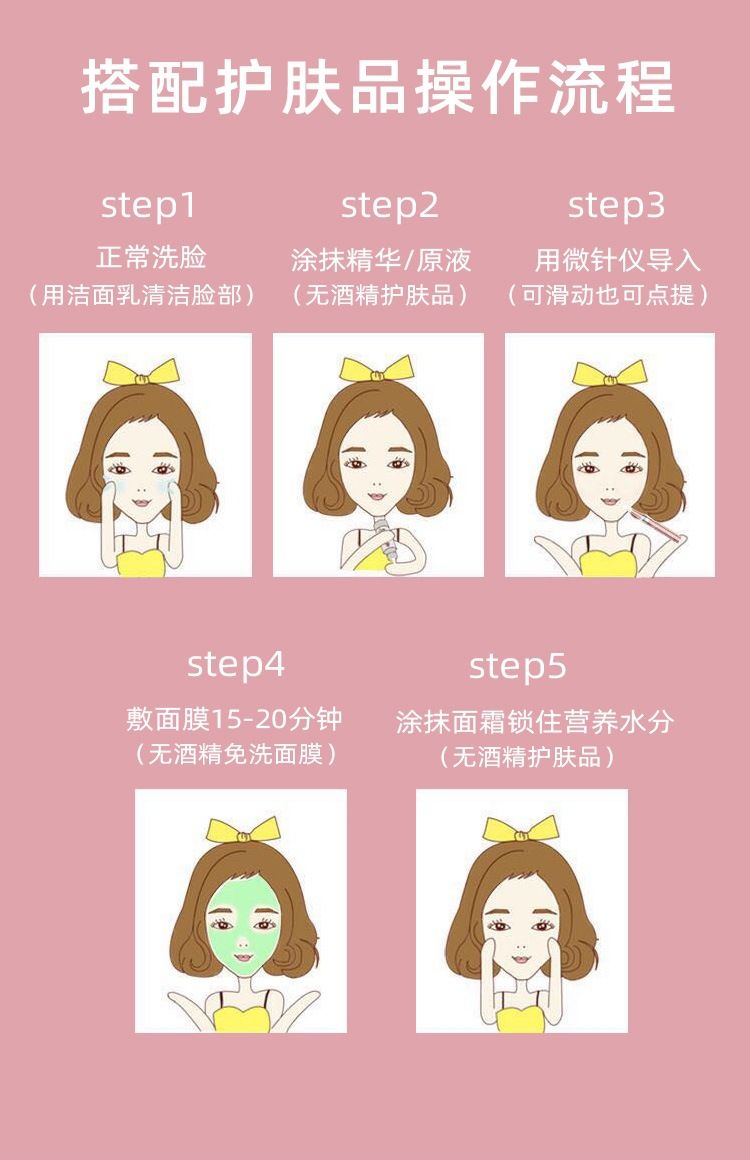 搭配护肤品操作流程

step1
正常洗脸
（用洁面乳清洁脸部）

step2
涂抹精华/原液
（无酒精护肤品）

step3
用微针仪导入
（可滑动也可点提）

step4
敷面膜15-20分钟
（无酒精免洗面膜）

step5
涂抹面霜锁住营养水分
（无酒精护肤品）