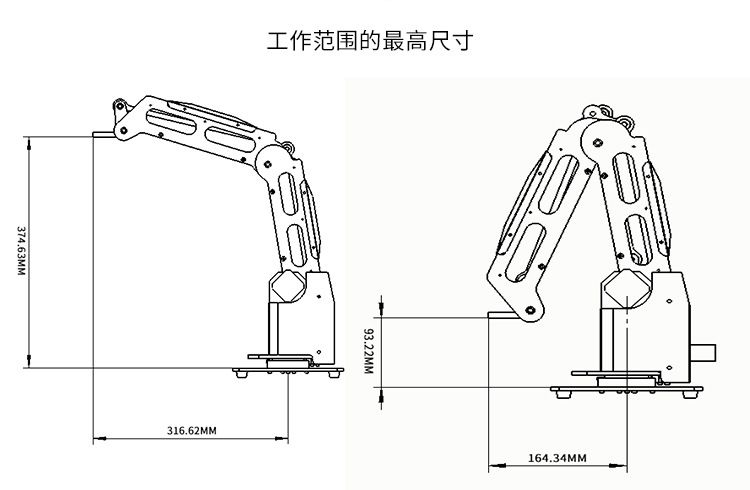 工作范围的最高尺寸

374.63MM

316.62MM

93.22MM

164.34MM