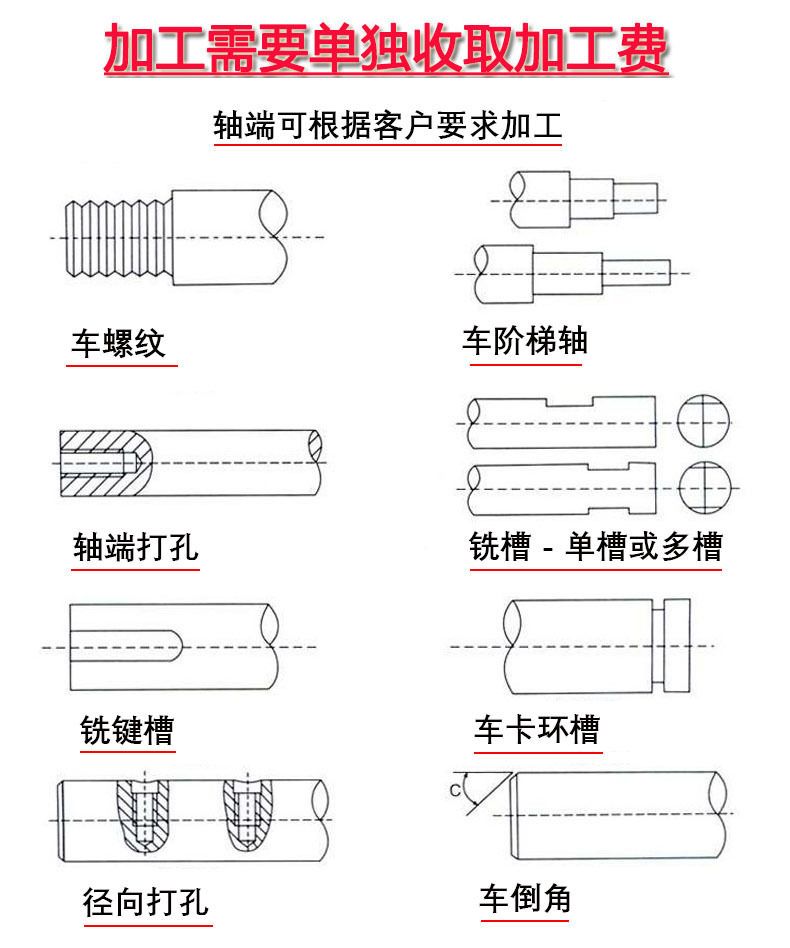 加工需要单独收取加工费

轴端可根据客户要求加工

车螺纹

车阶梯轴

轴端打孔

铣槽 - 单槽或多槽

铣键槽

车卡环槽

径向打孔

C

车倒角