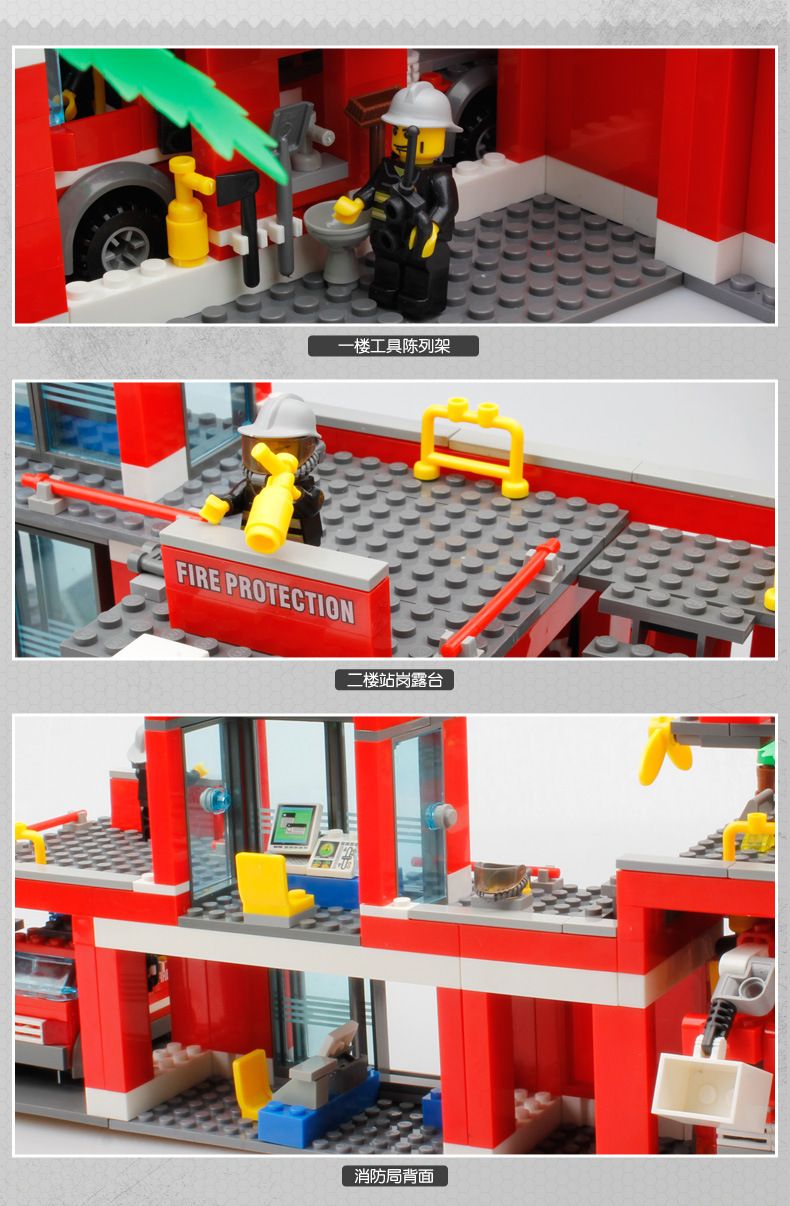 一楼工具陈列架

FIRE PROTECTION

二楼站岗露台

消防局背面