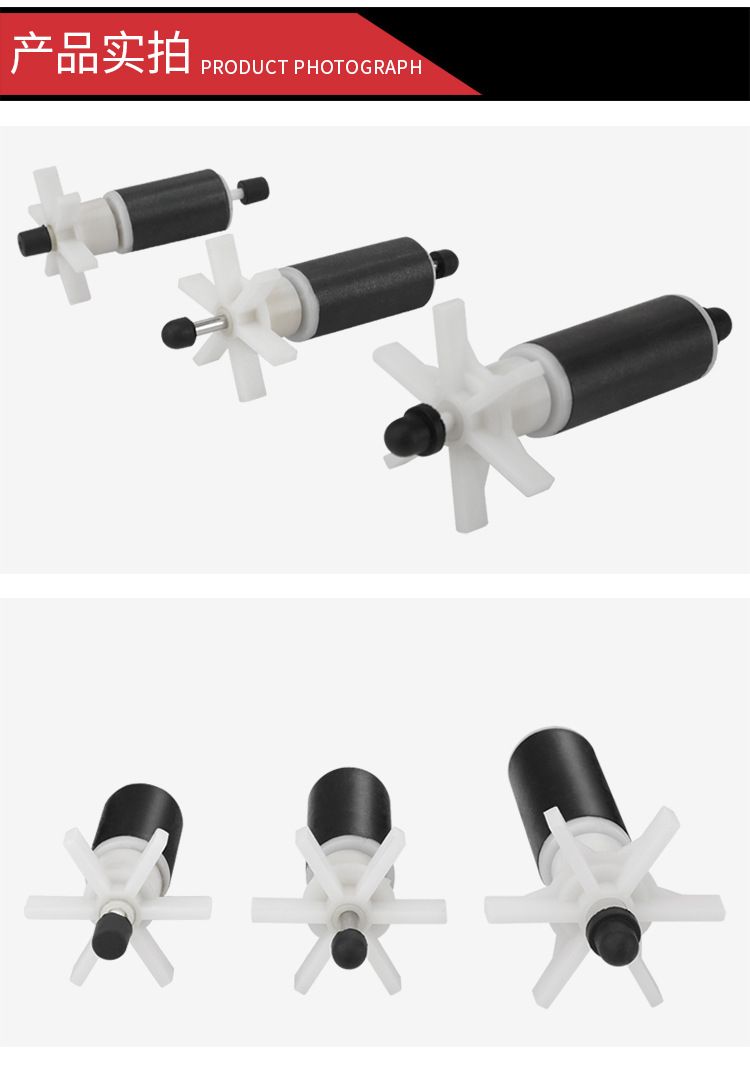 产品实拍 PRODUCT PHOTOGRAPH