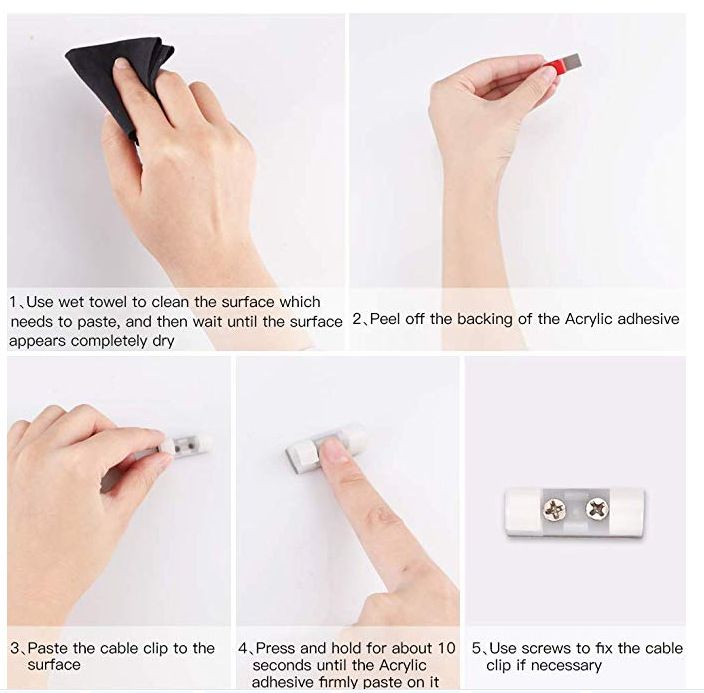 1、Use wet towel to clean the surface which needs to paste, and then wait until the surface appears completely dry

2、Peel off the backing of the Acrylic adhesive

3、Paste the cable clip to the surface

4、Press and hold for about 10 seconds until the Acrylic adhesive firmly paste on it

5、Use screws to fix the cable clip if necessary