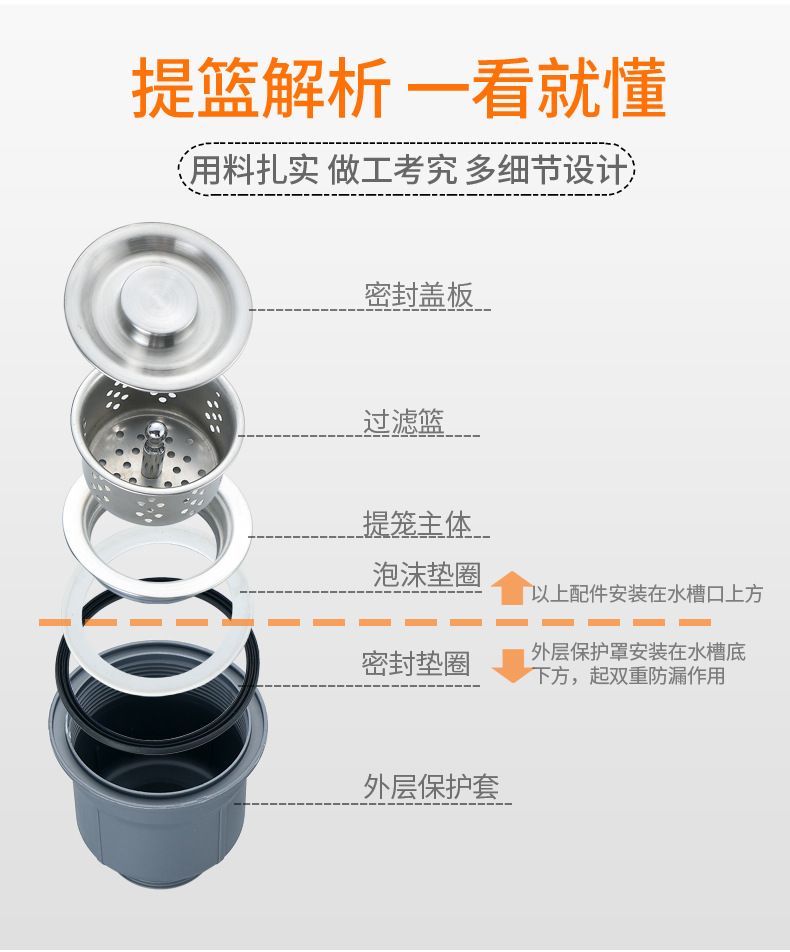 提篮解析 一看就懂

用料扎实 做工考究 多细节设计

密封盖板

过滤篮

提笼主体

泡沫垫圈

以上配件安装在水槽口上方

密封垫圈

外层保护罩安装在水槽底下方，起双重防漏作用

外层保护套