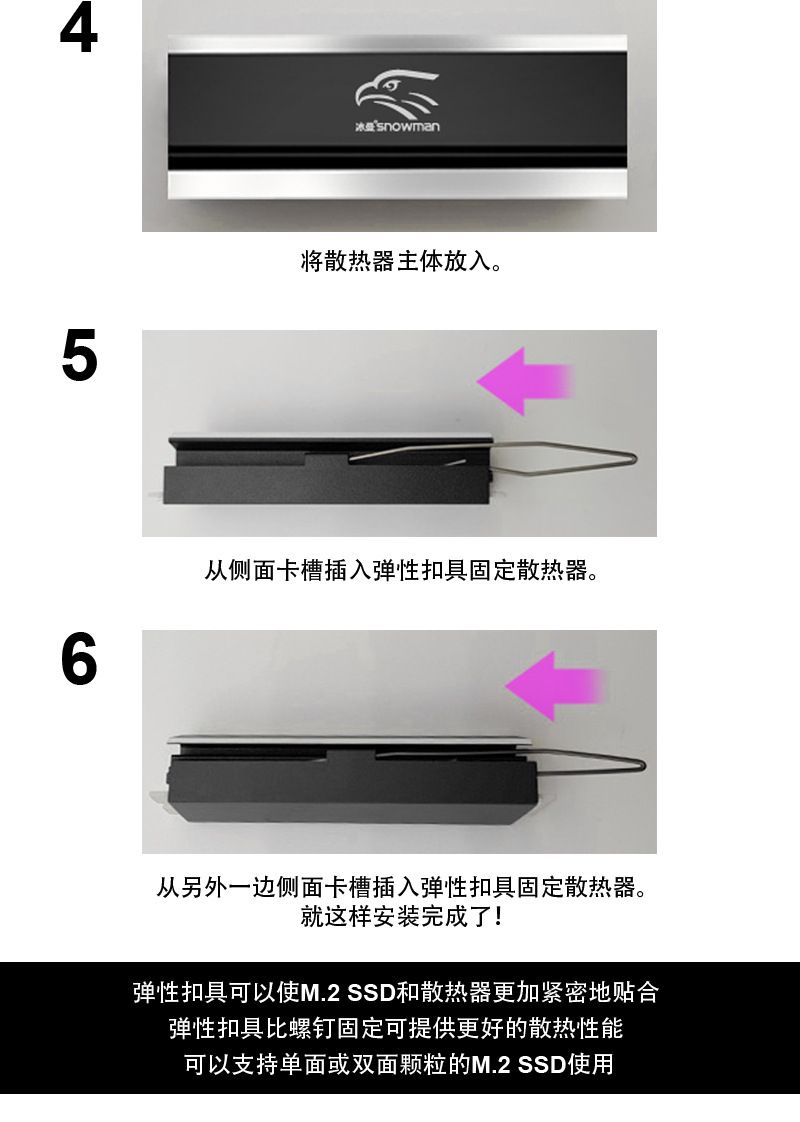 4

冰曼 snowman

将散热器主体放入。

5

从侧面卡槽插入弹性扣具固定散热器。

6

从另外一边侧面卡槽插入弹性扣具固定散热器。
就这样安装完成了!

弹性扣具可以使M.2 SSD和散热器更加紧密地贴合
弹性扣具比螺钉固定可提供更好的散热性能
可以支持单面或双面颗粒的M.2 SSD使用