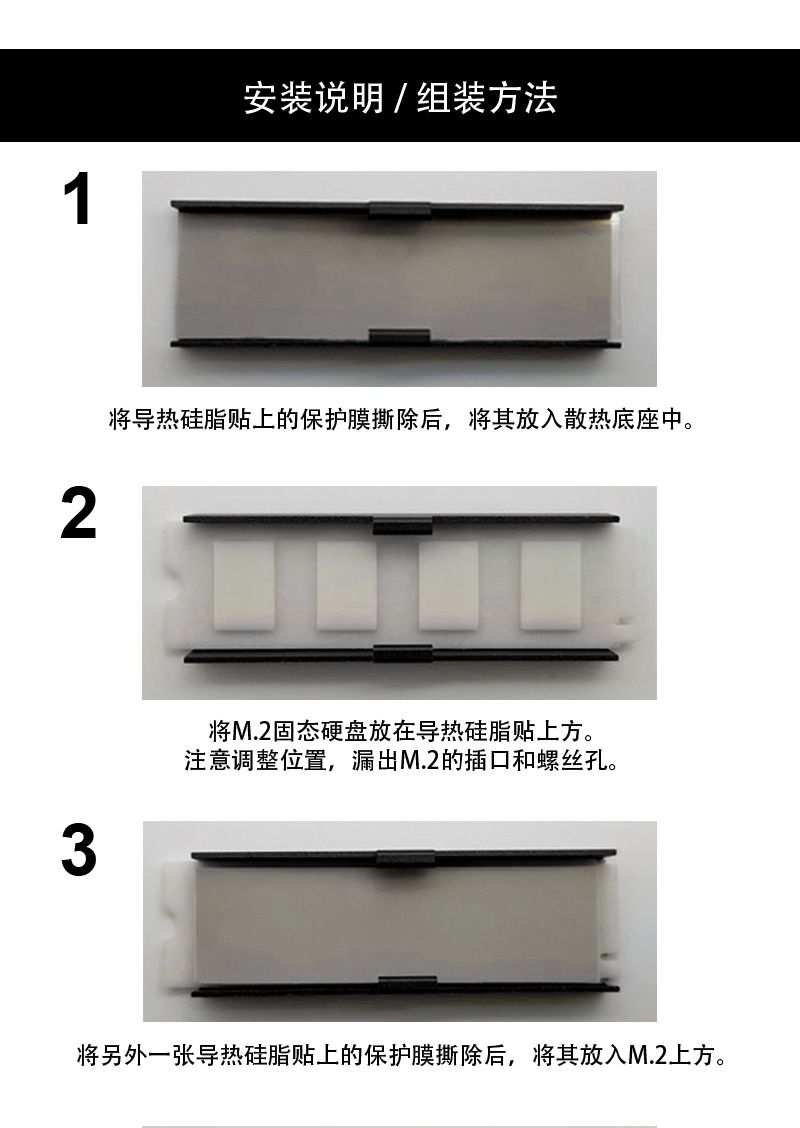 安装说明 / 组装方法

1

将导热硅脂贴上的保护膜撕除后，将其放入散热底座中。

2

将M.2固态硬盘放在导热硅脂贴上方。
注意调整位置，漏出M.2的插口和螺丝孔。

3

将另外一张导热硅脂贴上的保护膜撕除后，将其放入M.2上方。