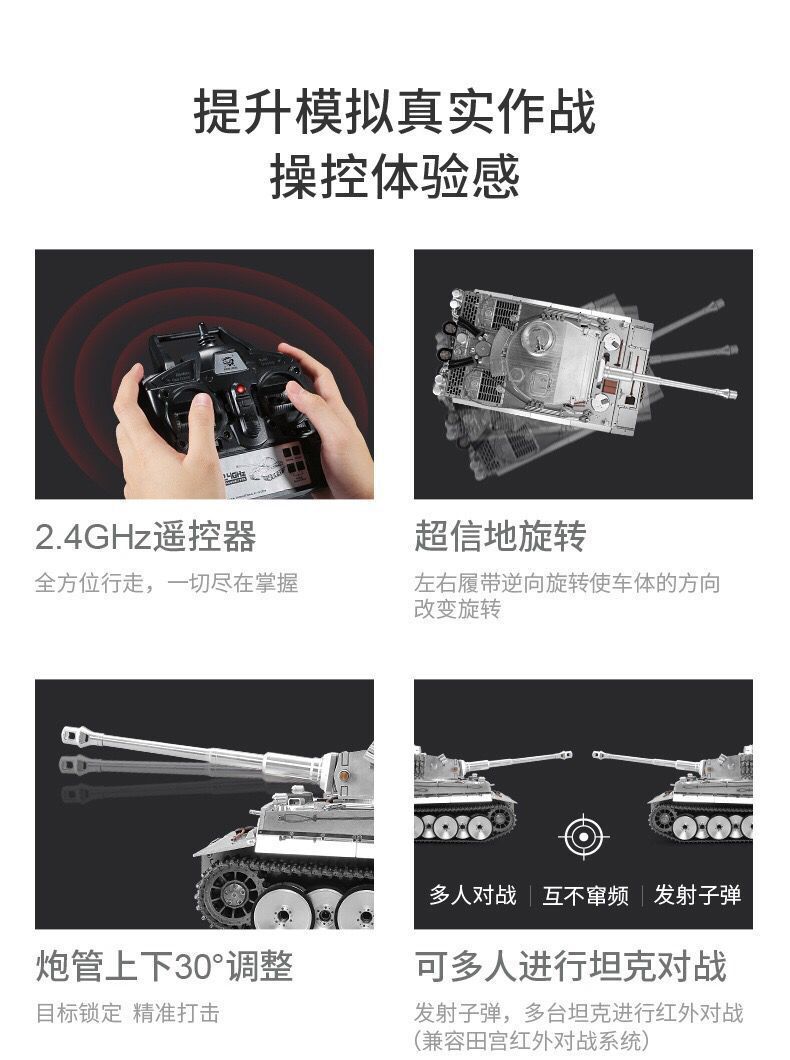 提升模拟真实作战
操控体验感

2.4GHz遥控器
全方位行走，一切尽在掌握

超信地旋转
左右履带逆向旋转使车体的方向改变旋转

炮管上下30°调整
目标锁定 精准打击

多人对战 | 互不窜频 | 发射子弹

可多人进行坦克对战
发射子弹，多台坦克进行红外对战（兼容田宫红外对战系统）