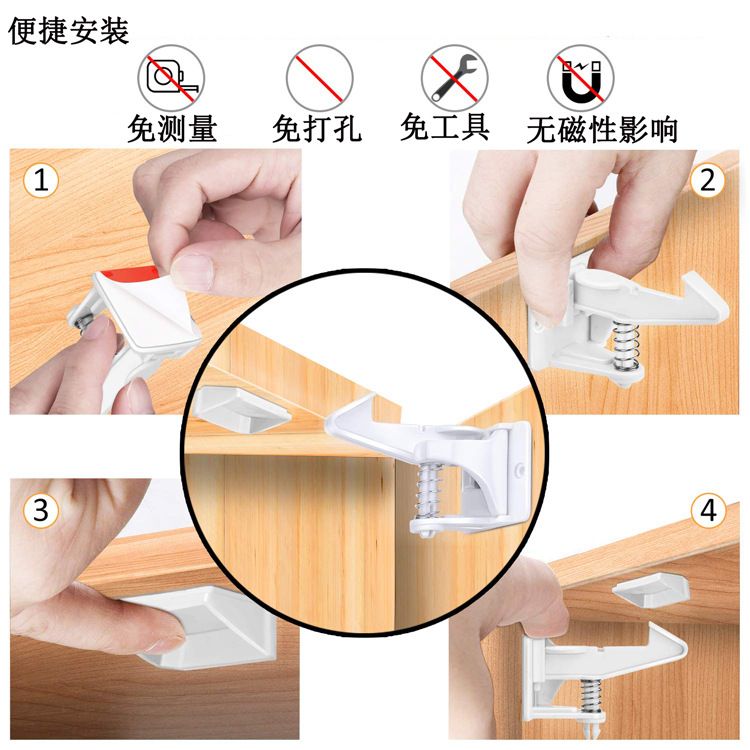 便捷安装

免测量

免打孔

免工具

无磁性影响

1

2

3

4