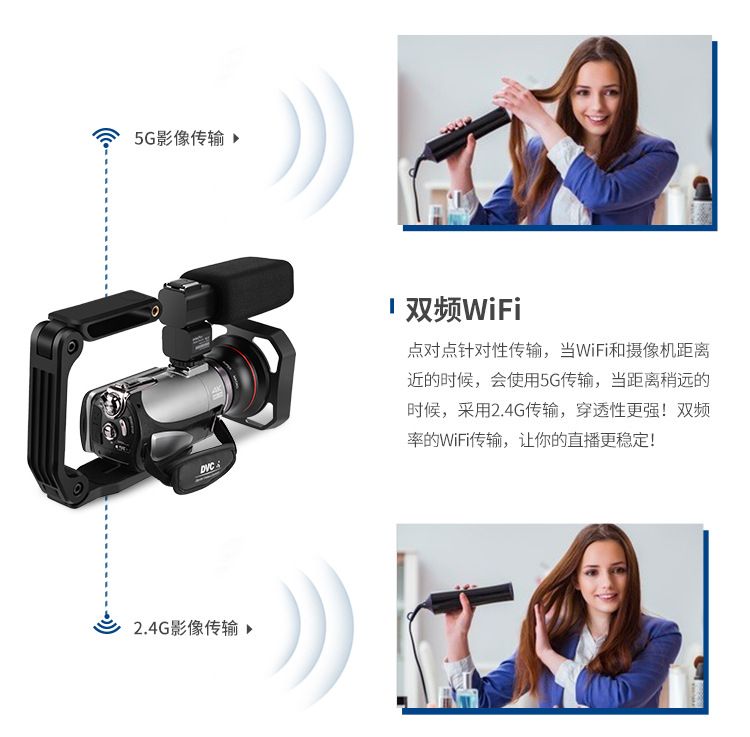 5G影像传输

双频WiFi

点对点针对性传输，当WiFi和摄像机距离近的时候，会使用5G传输，当距离稍远的时候，采用2.4G传输，穿透性更强！双频率的WiFi传输，让你的直播更稳定！

DVC

2.4G影像传输