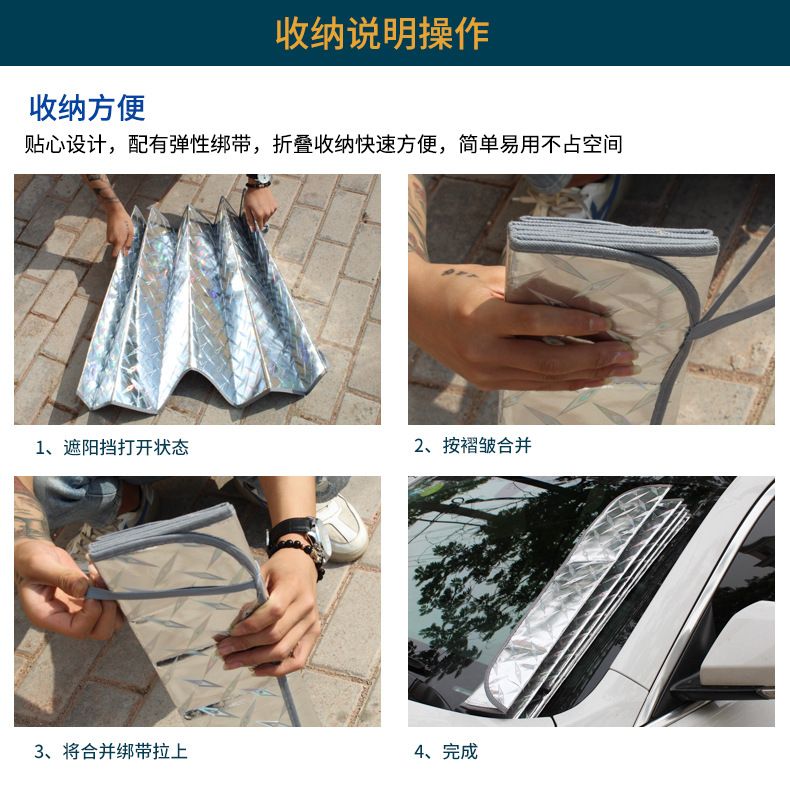 收纳说明操作

收纳方便

贴心设计，配有弹性绑带，折叠收纳快速方便，简单易用不占空间

1、遮阳挡打开状态

2、按褶皱合并

3、将合并绑带拉上

4、完成