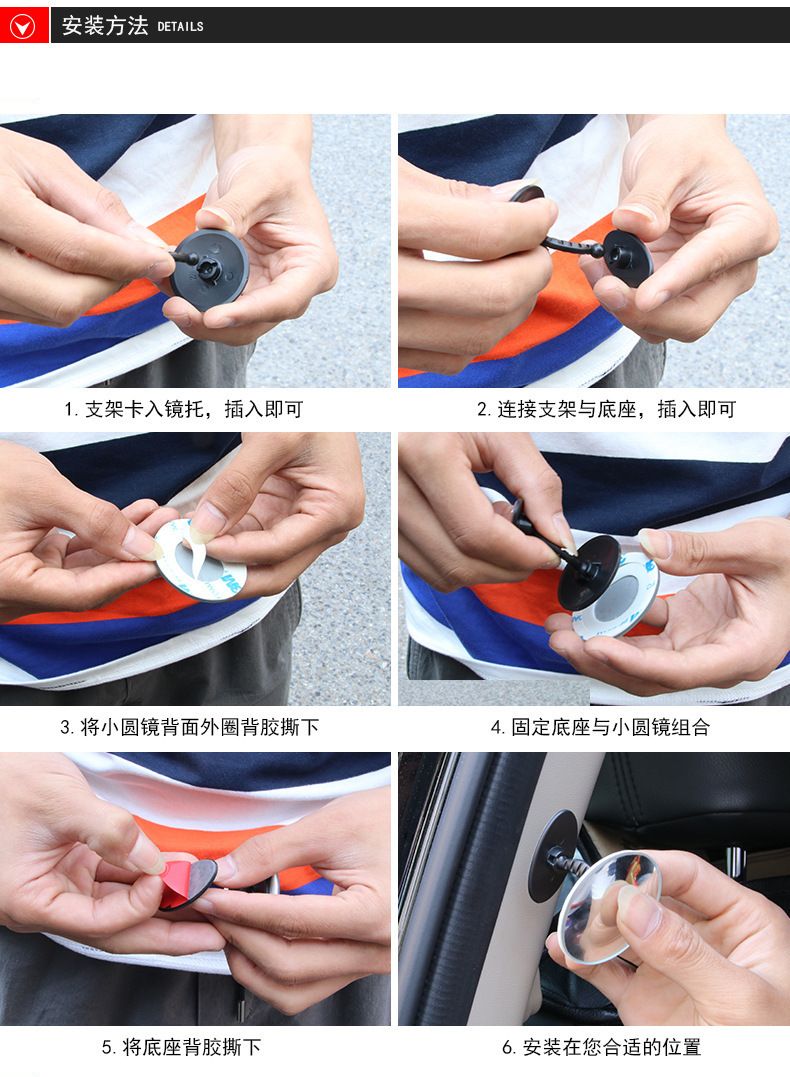 安装方法 DETAILS

1. 支架卡入镜托，插入即可

2. 连接支架与底座，插入即可

3. 将小圆镜背面外圈背胶撕下

4. 固定底座与小圆镜组合

5. 将底座背胶撕下

6. 安装在您合适的位置