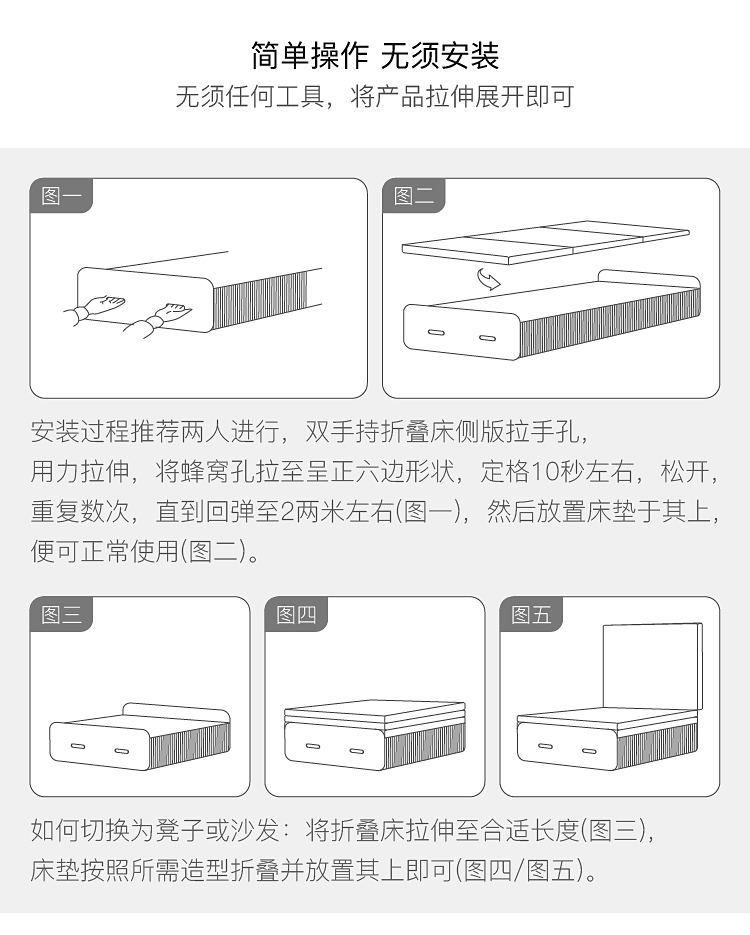 简单操作 无须安装

无须任何工具，将产品拉伸展开即可

图一

图二

安装过程推荐两人进行，双手持折叠床侧版拉手孔，用力拉伸，将蜂窝孔拉至呈正六边形状，定格10秒左右，松开，重复数次，直到回弹至2两米左右(图一)，然后放置床垫于其上，便可正常使用(图二)。

图三

图四

图五

如何切换为凳子或沙发：将折叠床拉伸至合适长度(图三)，床垫按照所需造型折叠并放置其上即可(图四/图五)。