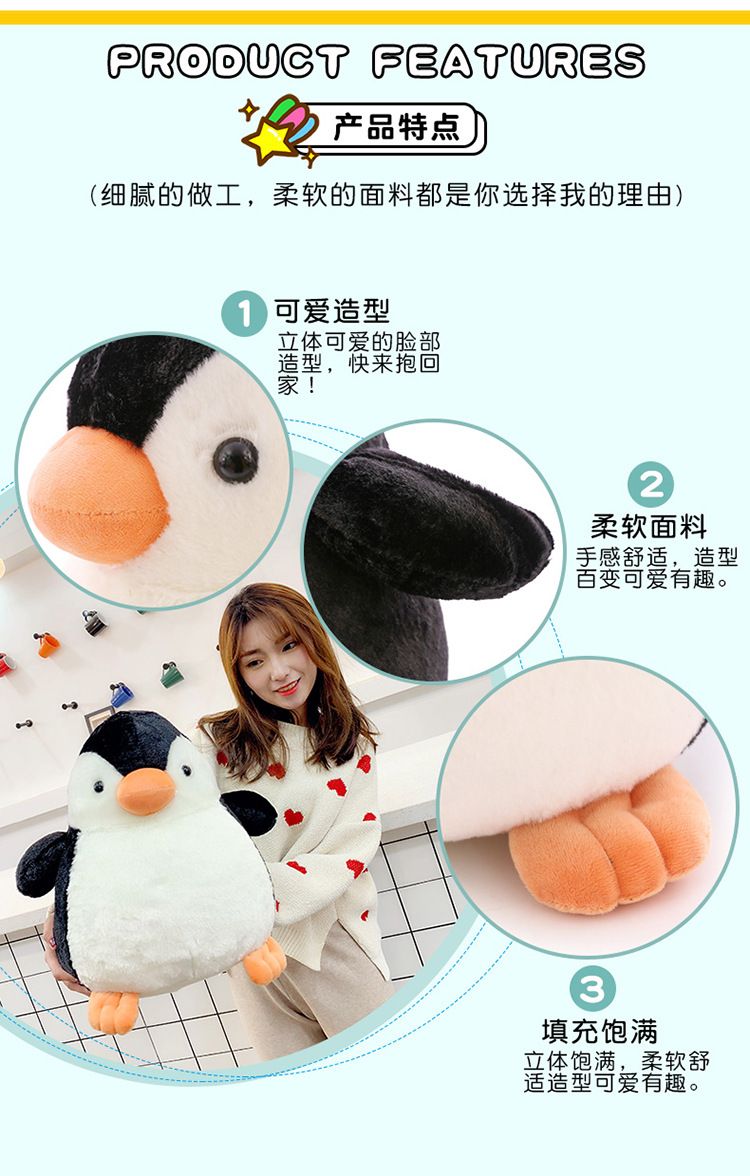 PRODUCT FEATURES

产品特点

（细腻的做工，柔软的面料都是你选择我的理由）

1 可爱造型
立体可爱的脸部造型，快来抱回家！

2 柔软面料
手感舒适，造型百变可爱有趣。

3 填充饱满
立体饱满，柔软舒适造型可爱有趣。