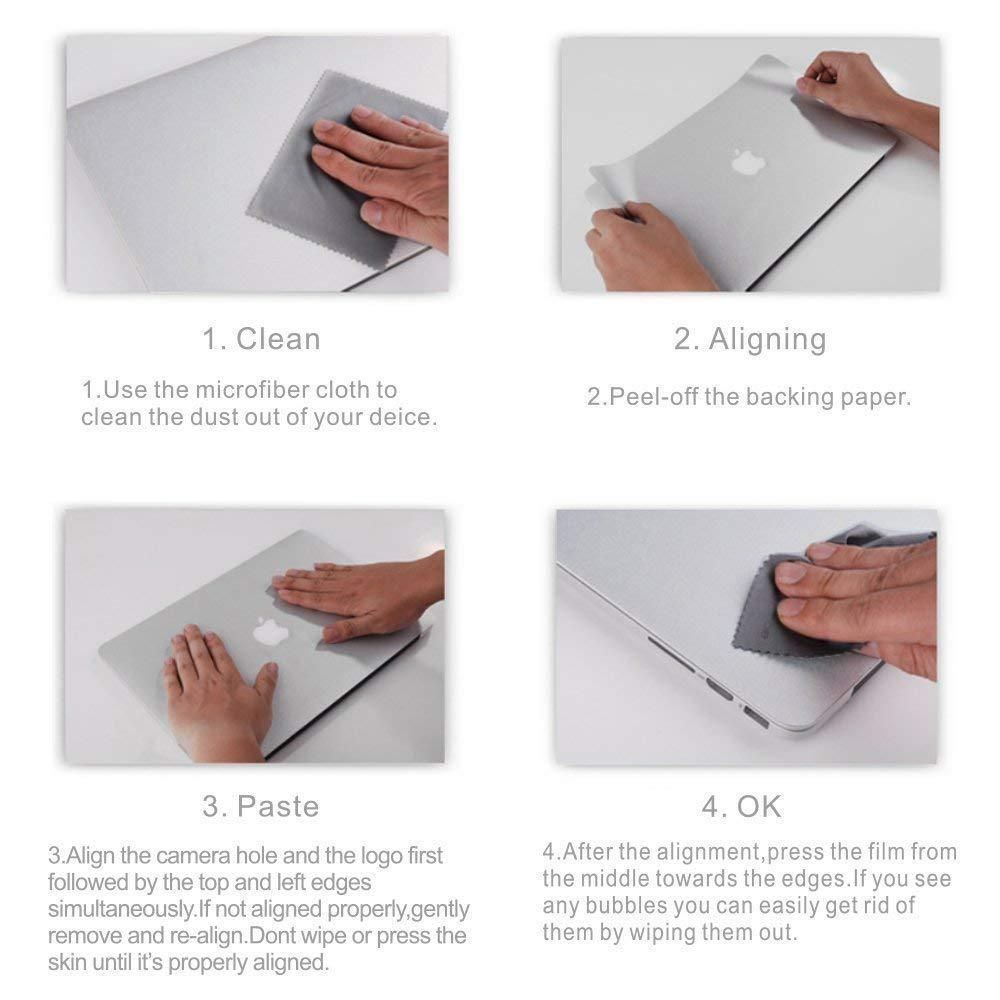 1. Clean

1.Use the microfiber cloth to clean the dust out of your deice.

2. Aligning

2.Peel-off the backing paper.

3. Paste

3.Align the camera hole and the logo first followed by the top and left edges simultaneously.If not aligned properly,gently remove and re-align.Dont wipe or press the skin until it's properly aligned.

4. OK

4.After the alignment,press the film from the middle towards the edges.If you see any bubbles you can easily get rid of them by wiping them out.