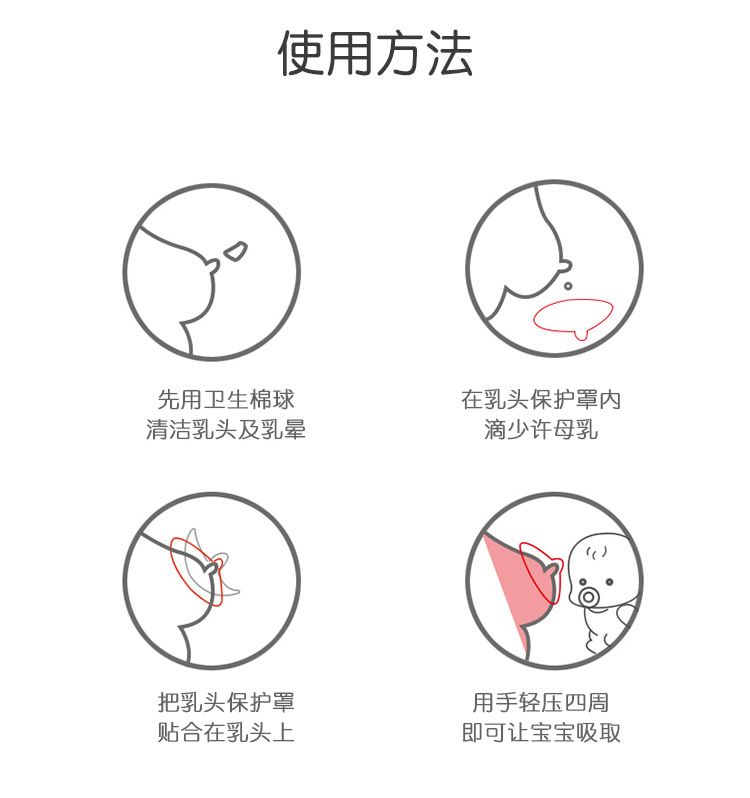 使用方法

先用卫生棉球
清洁乳头及乳晕

在乳头保护罩内
滴少许母乳

把乳头保护罩
贴合在乳头上

用手轻压四周
即可让宝宝吸取