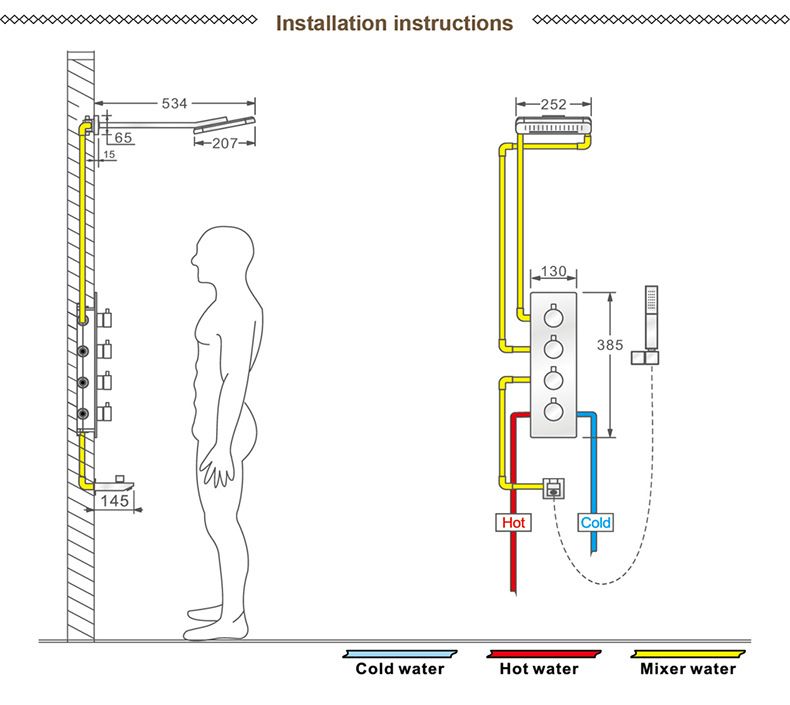 Installation instructions

534

65

207

15

145

252

130

385

Hot

Cold

Cold water

Hot water

Mixer water