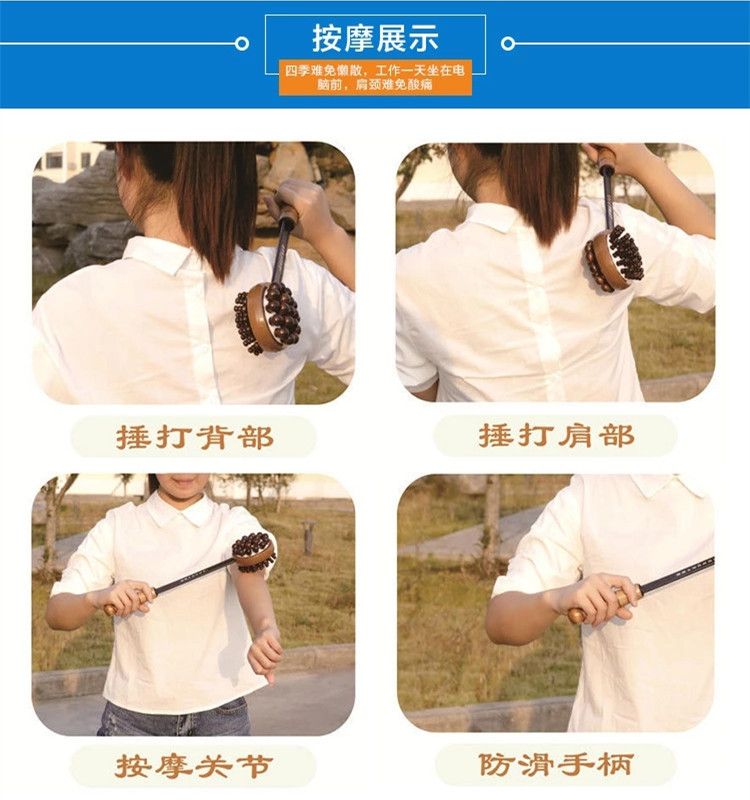 按摩展示

四季难免懒散，工作一天坐在电脑前，肩颈难免酸痛

捶打背部

捶打肩部

按摩关节

防滑手柄