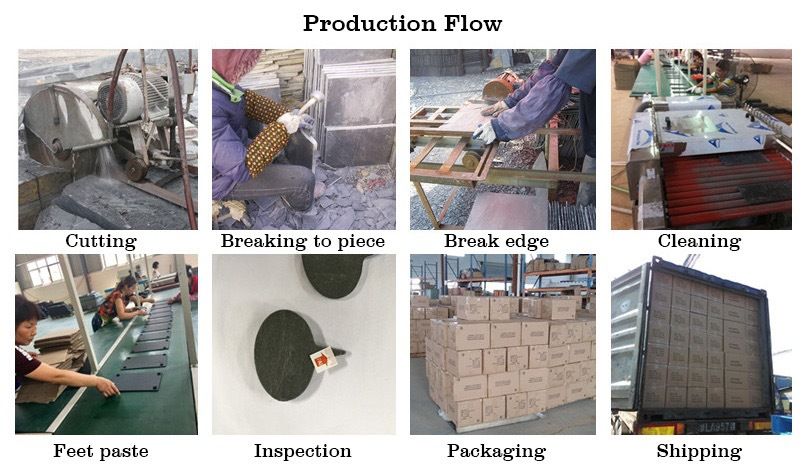 Production Flow

Cutting

Breaking to piece

Break edge

Cleaning

Feet paste

Inspection

Packaging

Shipping