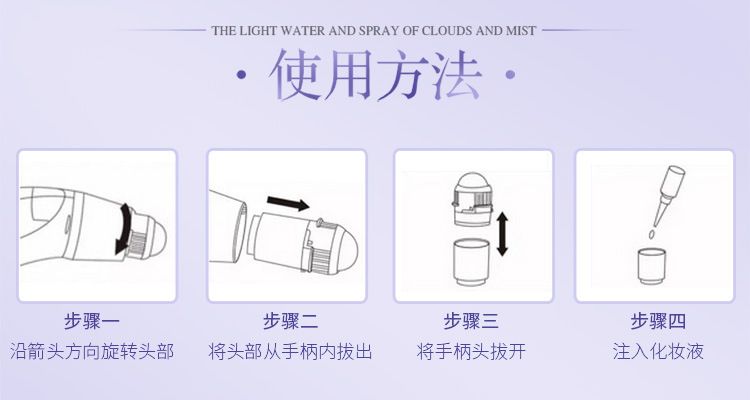 THE LIGHT WATER AND SPRAY OF CLOUDS AND MIST

· 使用方法 ·

步骤一
沿箭头方向旋转头部

步骤二
将头部从手柄内拔出

步骤三
将手柄头拔开

步骤四
注入化妆液