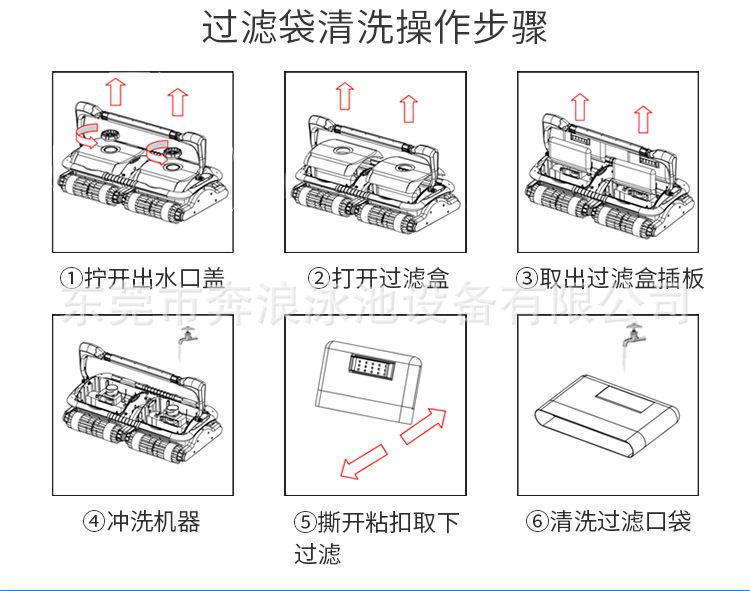 过滤袋清洗操作步骤

①拧开出水口盖

②打开过滤盒

③取出过滤盒插板

东莞市奔浪泳池设备有限公司

④冲洗机器

⑤撕开粘扣取下过滤

⑥清洗过滤口袋