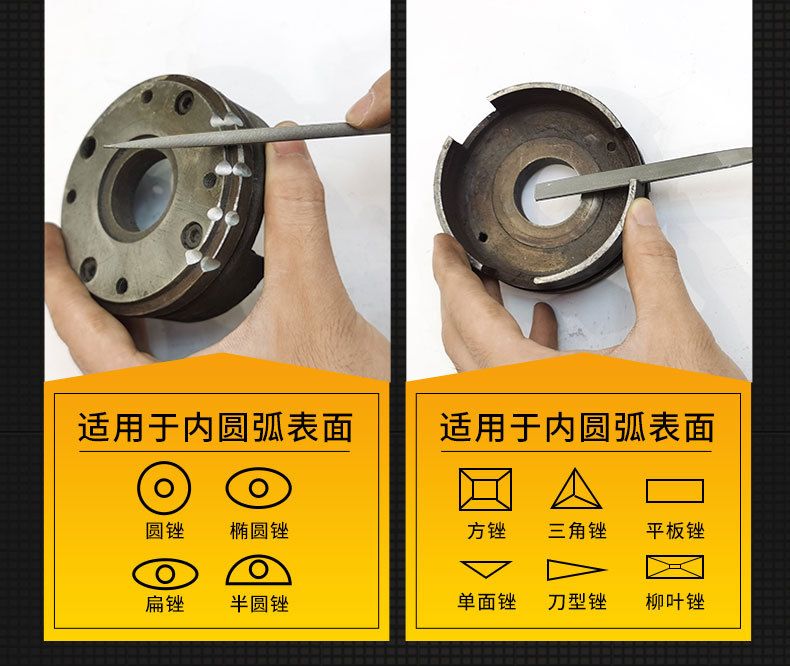 适用于内圆弧表面

圆锉 椭圆锉

扁锉 半圆锉

适用于内圆弧表面

方锉 三角锉 平板锉

单面锉 刀型锉 柳叶锉