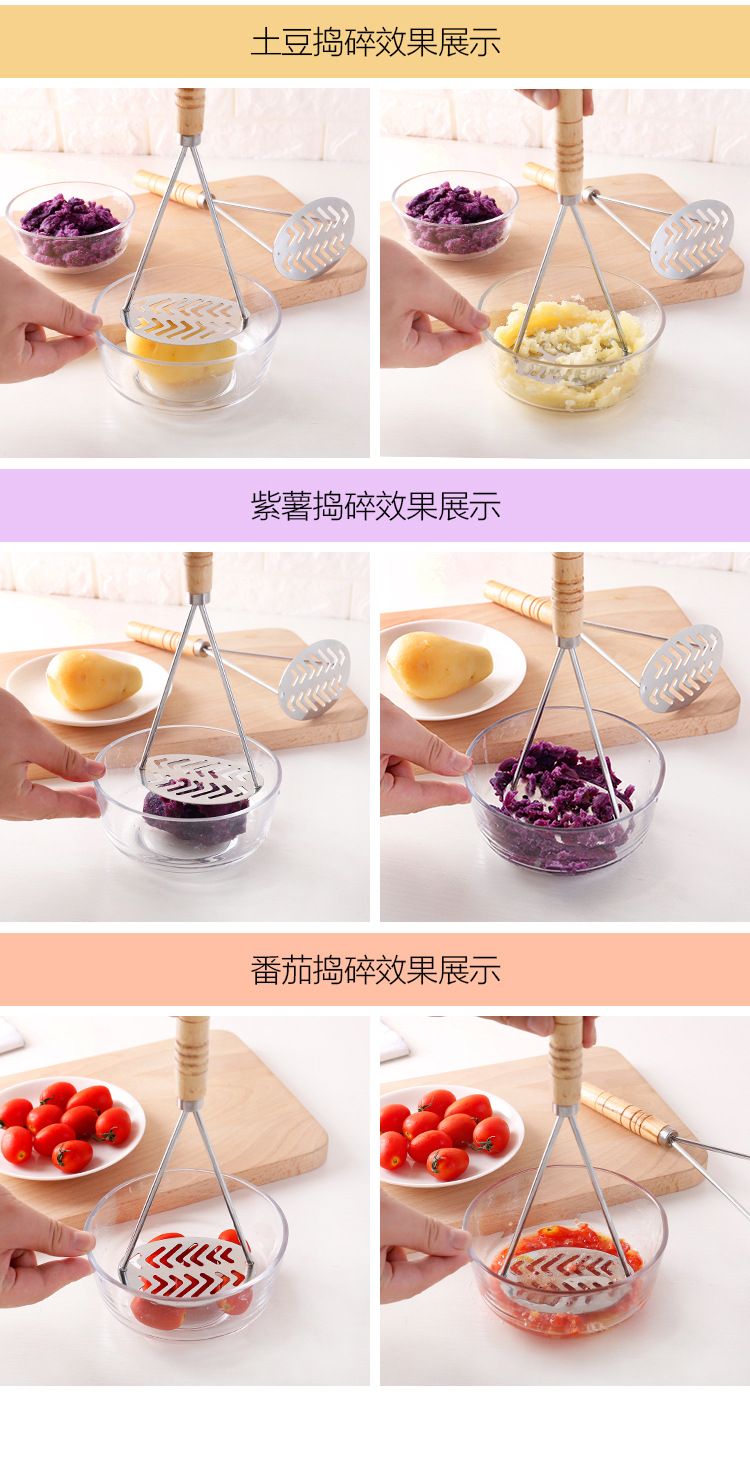 土豆捣碎效果展示

紫薯捣碎效果展示

番茄捣碎效果展示