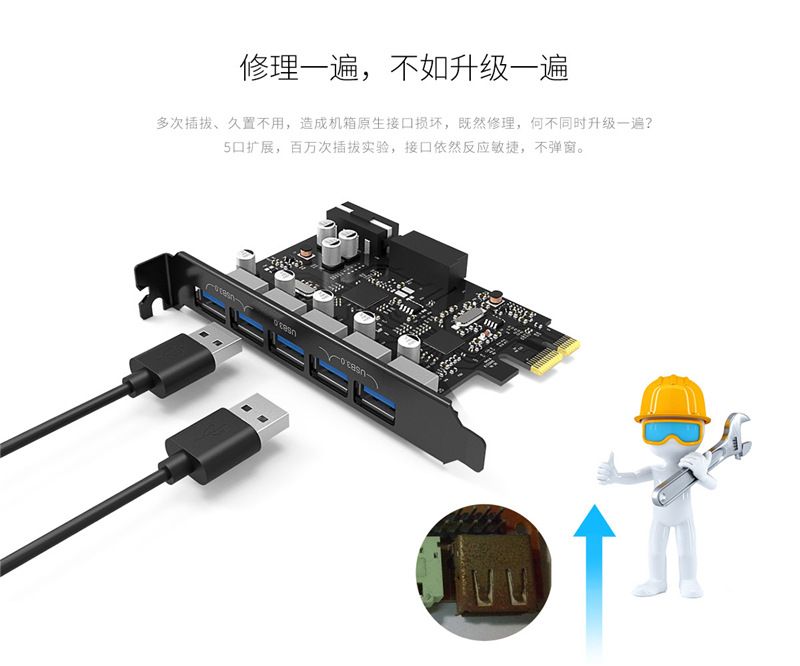 修理一遍，不如升级一遍

多次插拔、久置不用，造成机箱原生接口损坏，既然修理，何不同时升级一遍？
5口扩展，百万次插拔实验，接口依然反应敏捷，不弹窗。

USB3.0
USB3.0
USB3.0