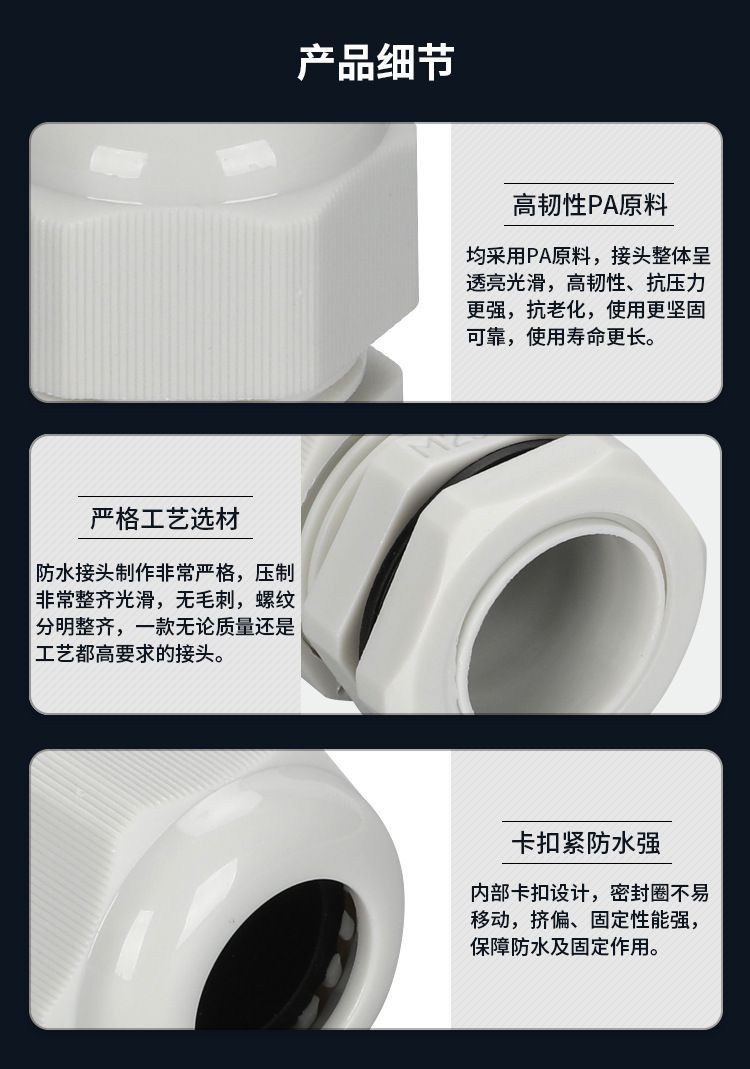 产品细节

高韧性PA原料

均采用PA原料，接头整体呈透亮光滑，高韧性、抗压力更强，抗老化，使用更坚固可靠，使用寿命更长。

严格工艺选材

防水接头制作非常严格，压制非常整齐光滑，无毛刺，螺纹分明整齐，一款无论质量还是工艺都高要求的接头。

卡扣紧防水强

内部卡扣设计，密封圈不易移动，挤偏、固定性能强，保障防水及固定作用。