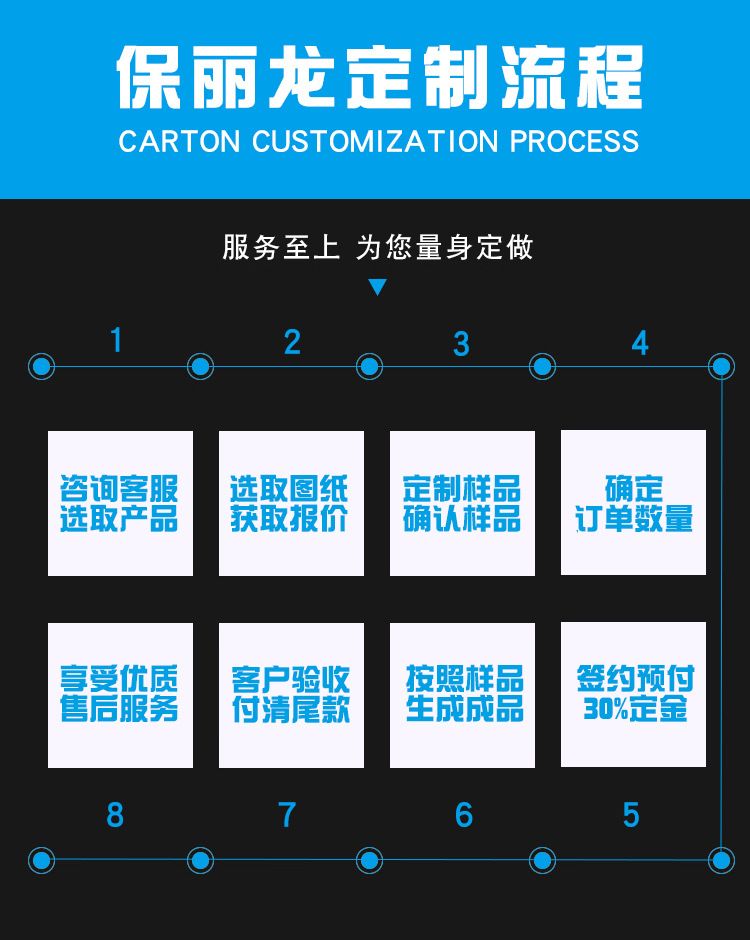 保丽龙定制流程
CARTON CUSTOMIZATION PROCESS

服务至上 为您量身定做

1 2 3 4

咨询客服
选取产品

选取图纸
获取报价

定制样品
确认样品

确定
订单数量

享受优质
售后服务

客户验收
付清尾款

按照样品
生成成品

签约预付
30%定金

8 7 6 5