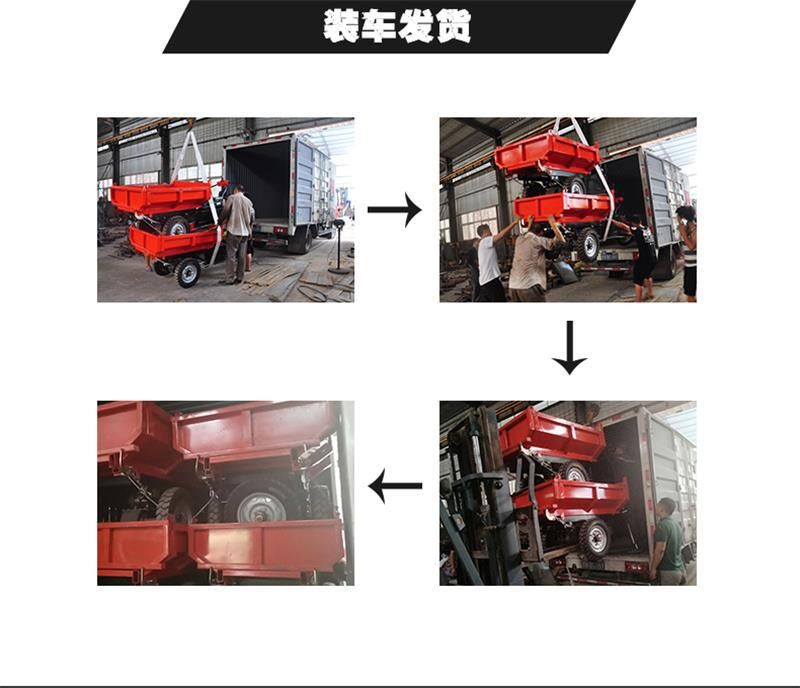 装车发货