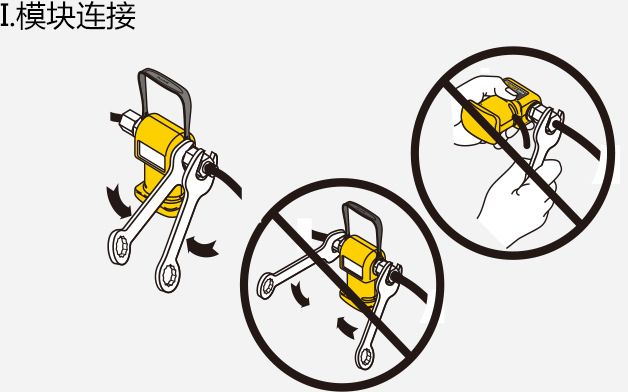 I.模块连接