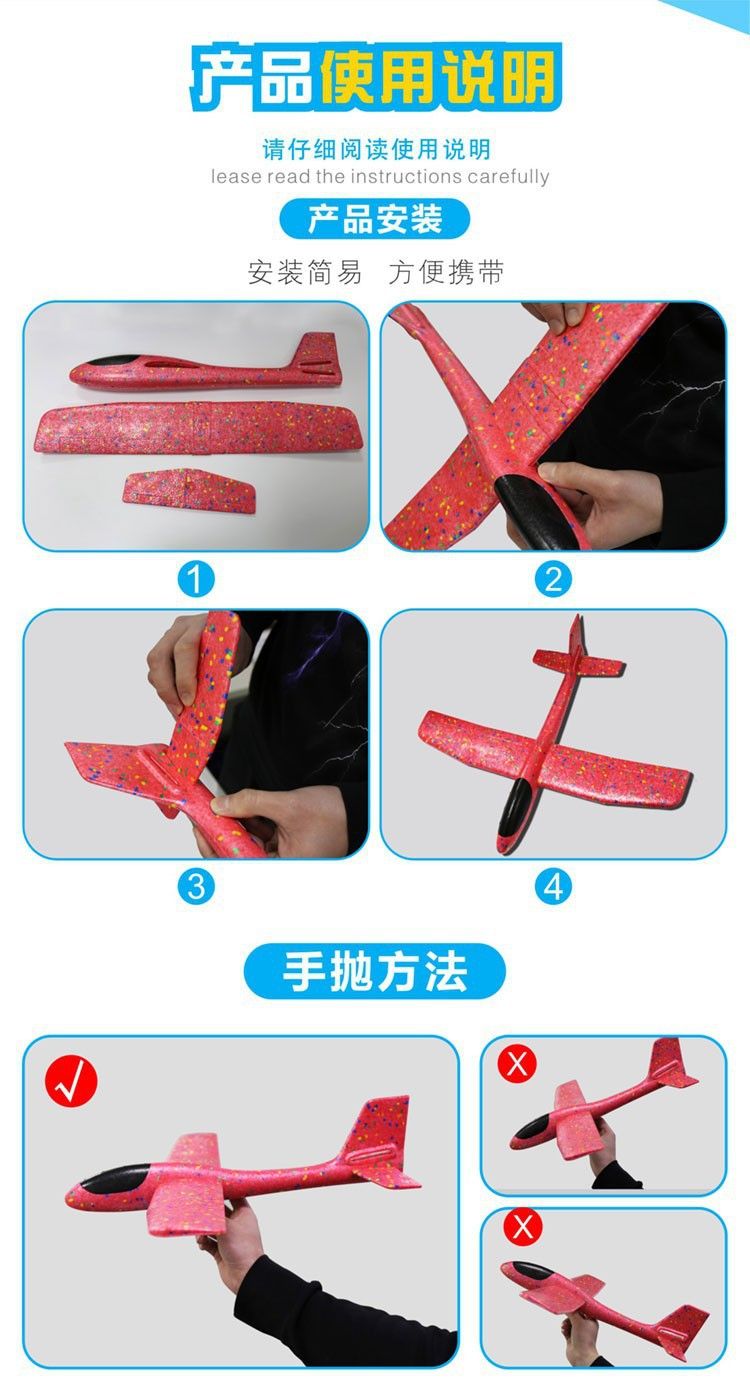 产品使用说明

请仔细阅读使用说明
lease read the instructions carefully

产品安装

安装简易 方便携带

1

2

3

4

手抛方法

√

X

X