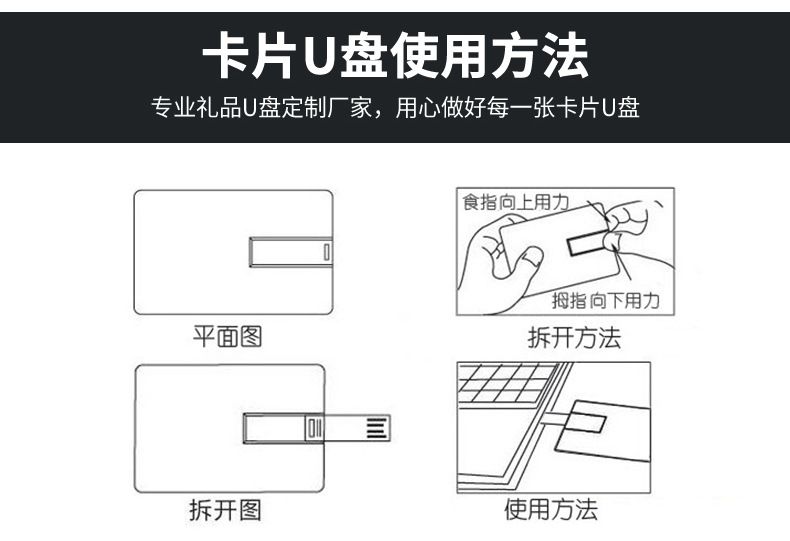 卡片U盘使用方法

专业礼品U盘定制厂家，用心做好每一张卡片U盘

平面图

食指向上用力

拇指向下用力

拆开方法

拆开图

使用方法