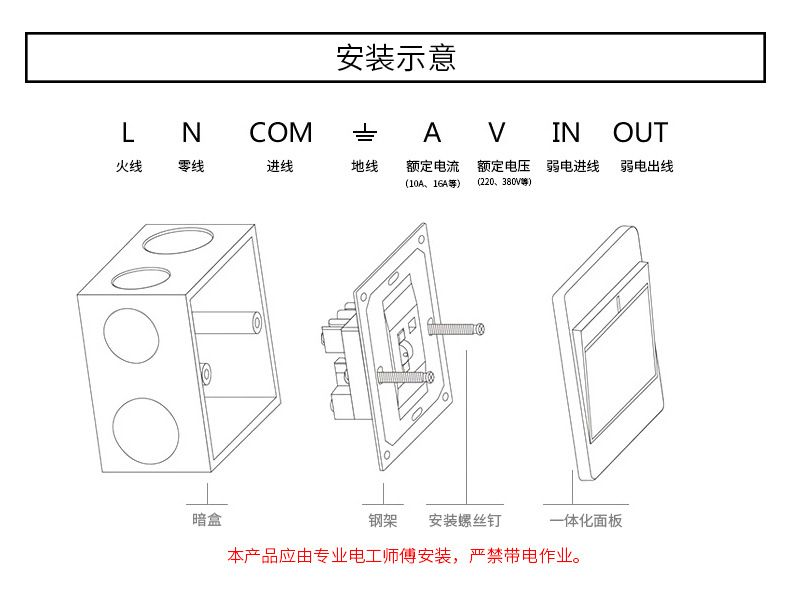 安装示意

L
火线

N
零线

COM
进线

⏚
地线

A
额定电流
(10A、16A等)

V
额定电压
(220、380V等)

IN
弱电进线

OUT
弱电出线

暗盒

钢架

安装螺丝钉

一体化面板

本产品应由专业电工师傅安装，严禁带电作业。