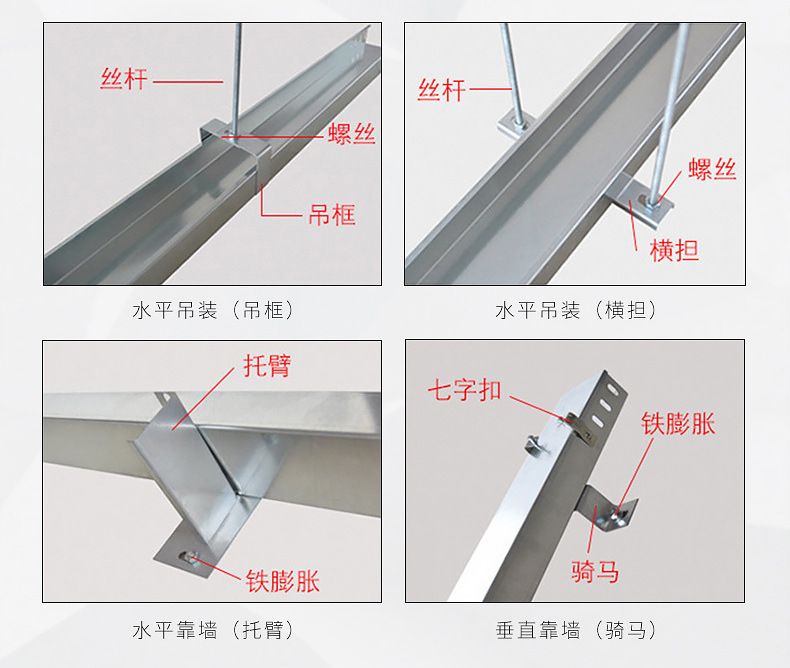 丝杆
螺丝
吊框

水平吊装（吊框）

丝杆
螺丝
横担

水平吊装（横担）

托臂
铁膨胀

水平靠墙（托臂）

七字扣
铁膨胀
骑马

垂直靠墙（骑马）