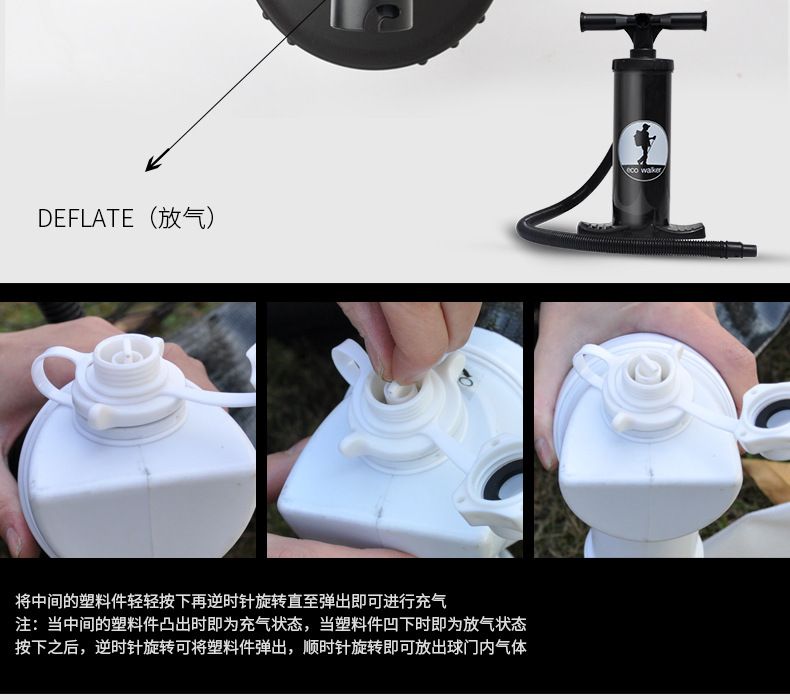 DEFLATE（放气）

eco walker

将中间的塑料件轻轻按下再逆时针旋转直至弹出即可进行充气
注：当中间的塑料件凸出时即为充气状态，当塑料件凹下时即为放气状态
按下之后，逆时针旋转可将塑料件弹出，顺时针旋转即可放出球门内气体